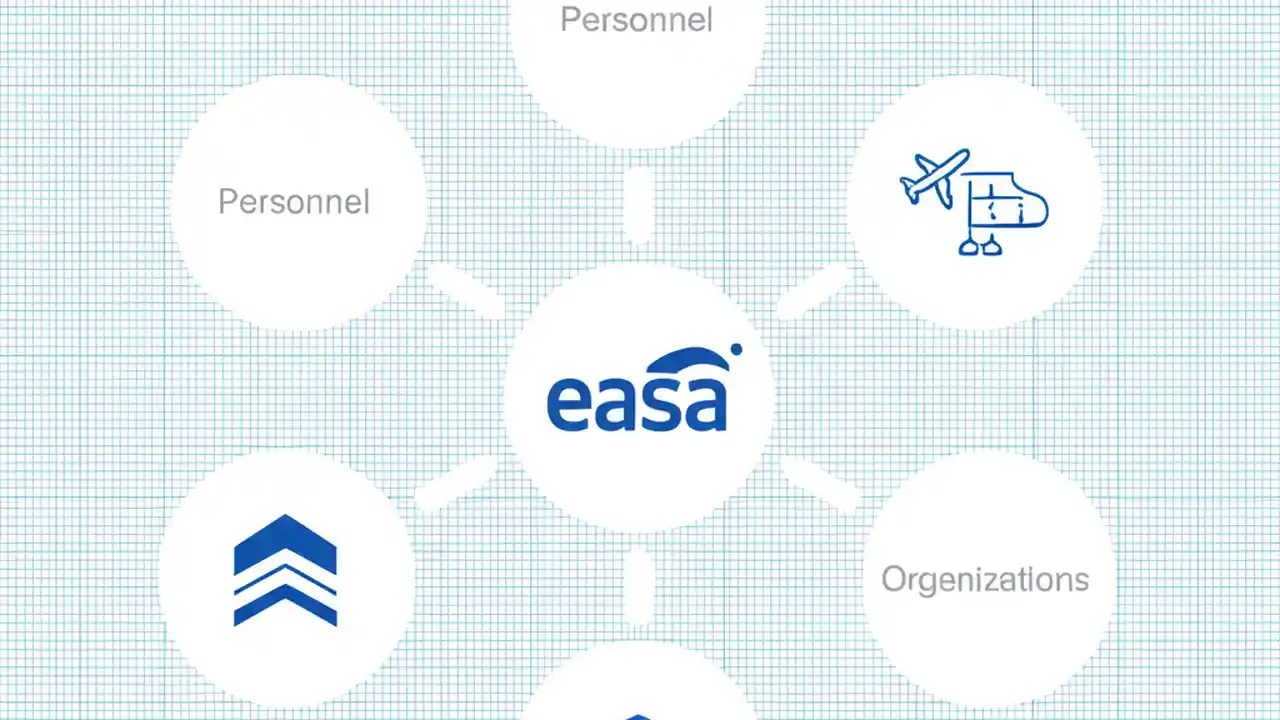 Personnel

Personnel

easa

Orgenizations