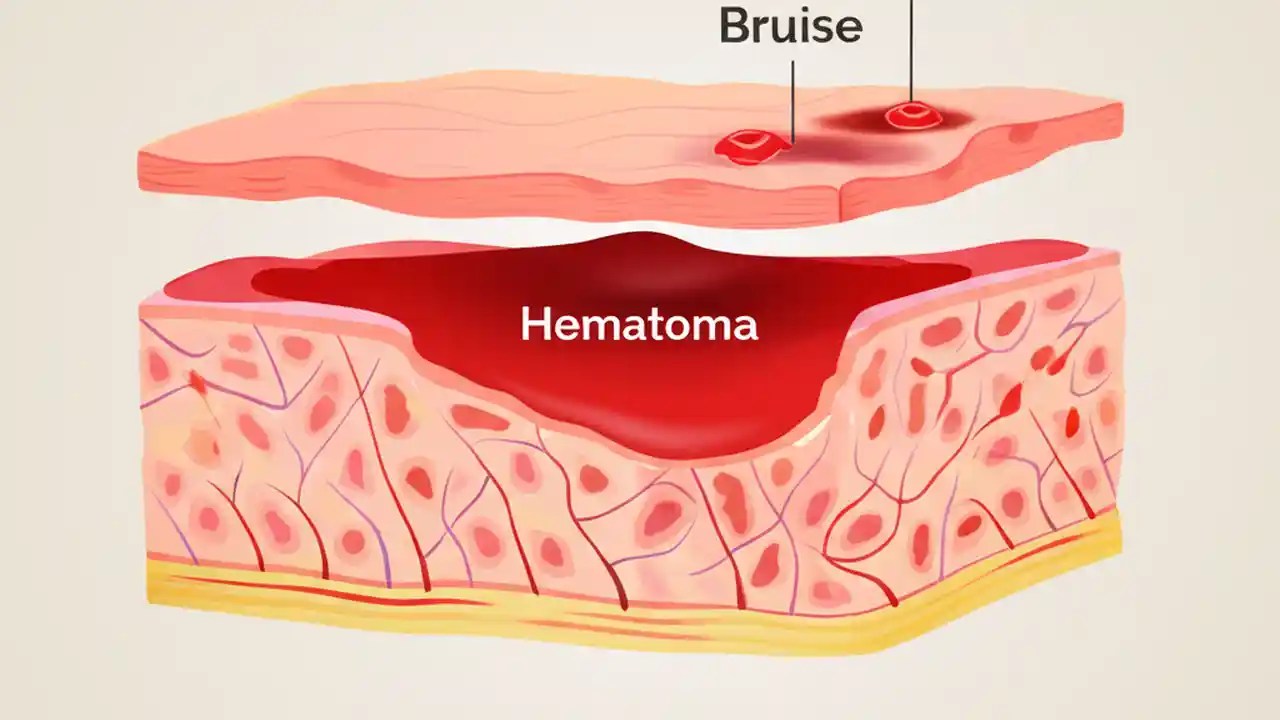 Bruise

Hematoma