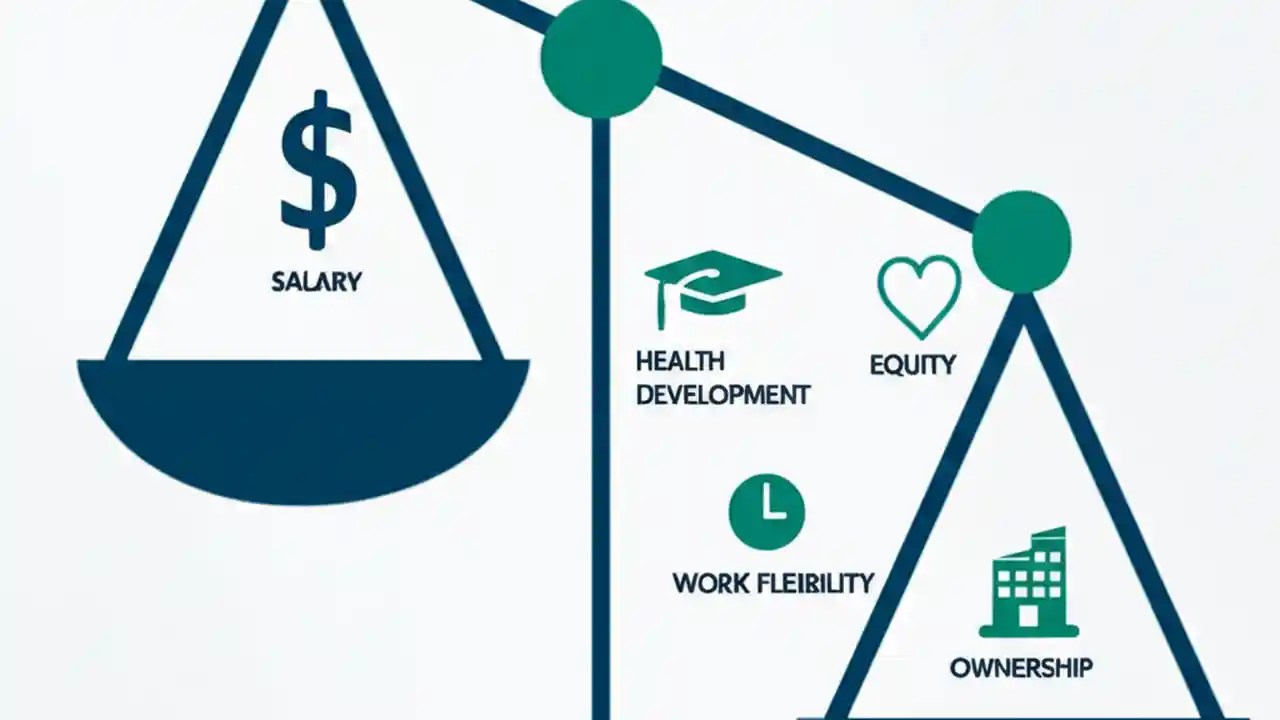 $

SALARY

HEALTH
DEVELOPMENT

EQUITY

WORK FLEIBILITY

OWNERSHIP