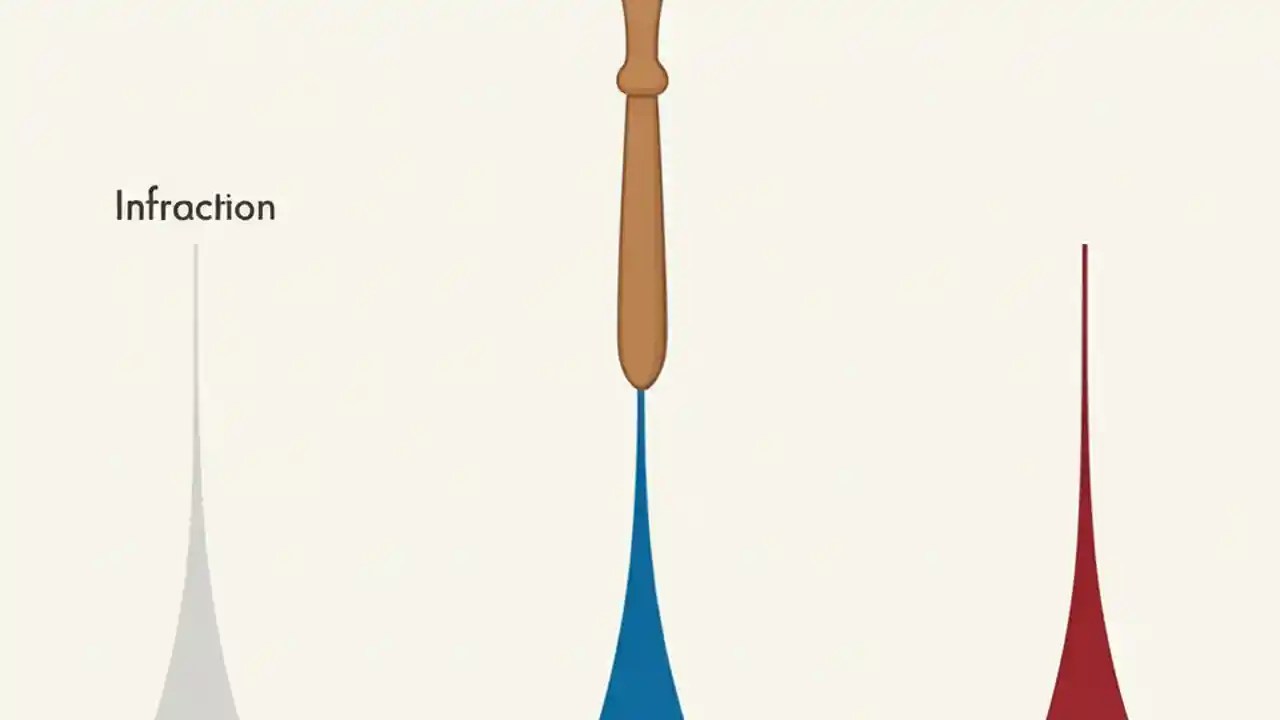 Infraction