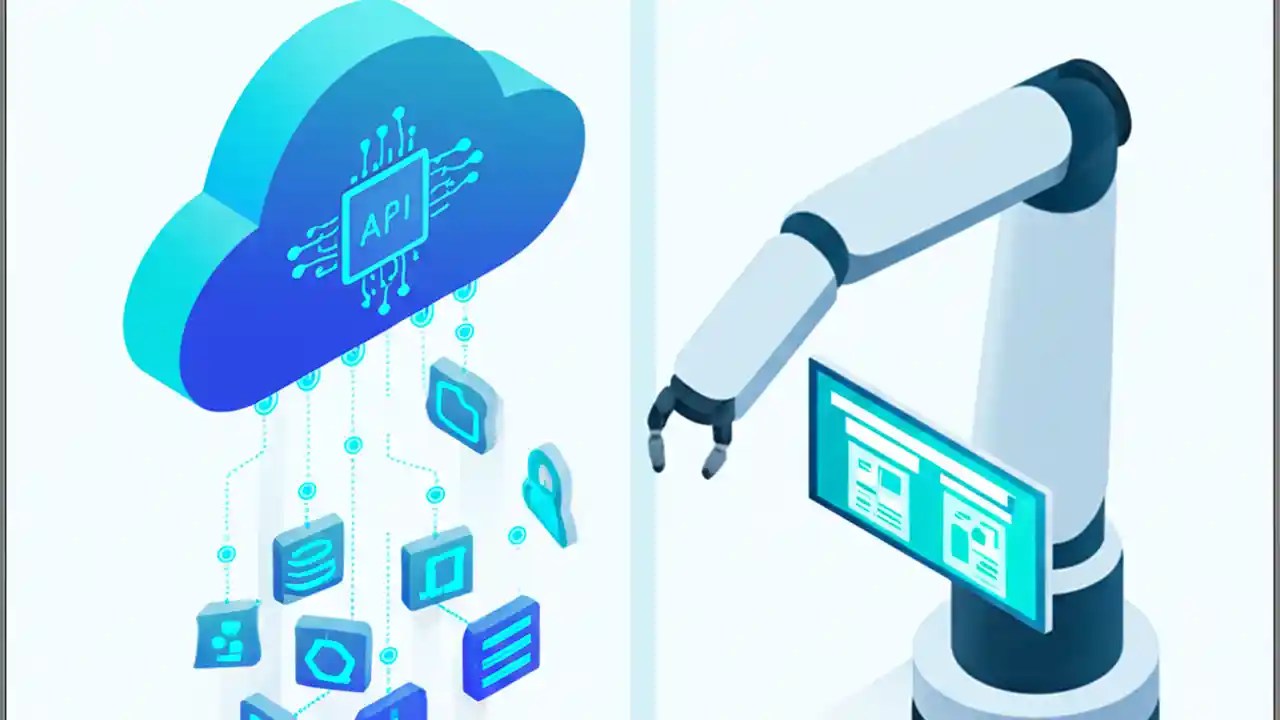 API