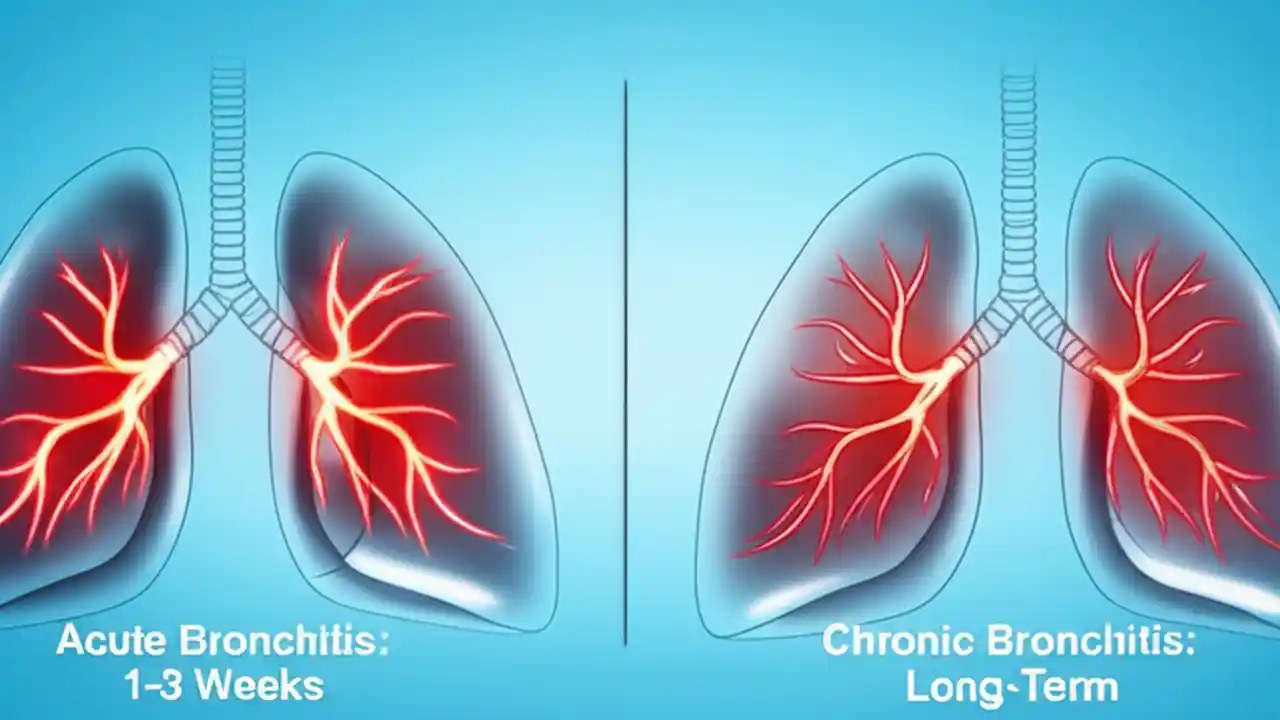 Acute Bronchitis:
1-3 Weeks

Chronic Bronchitis:
Long-Term