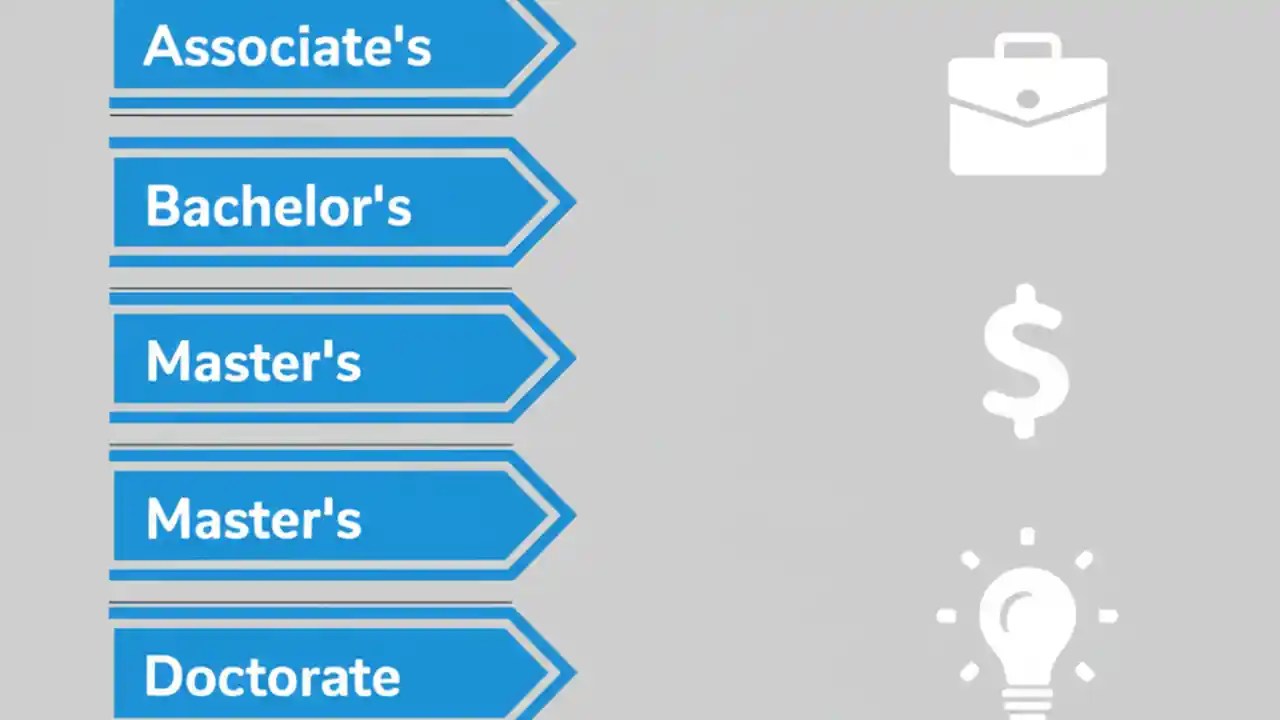 Associate's

Bachelor's

Master's

Master's

Doctorate

$