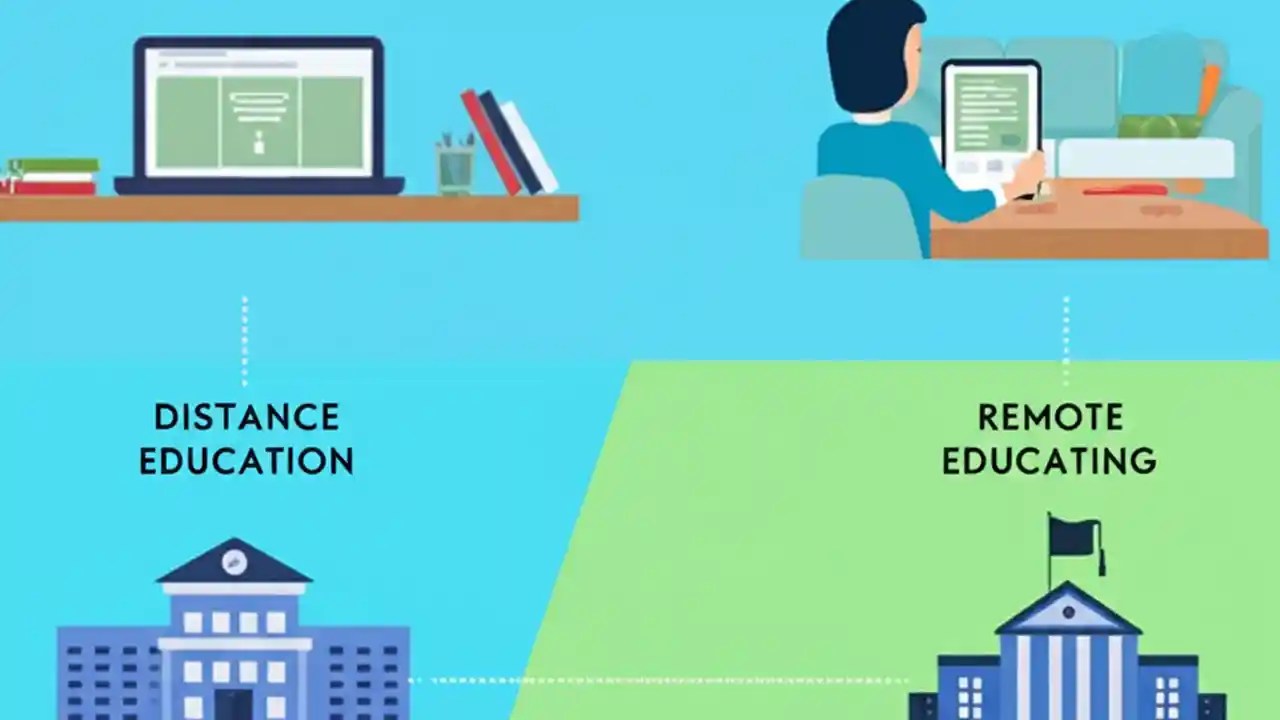 DISTANCE EDUCATION

REMOTE EDUCATING