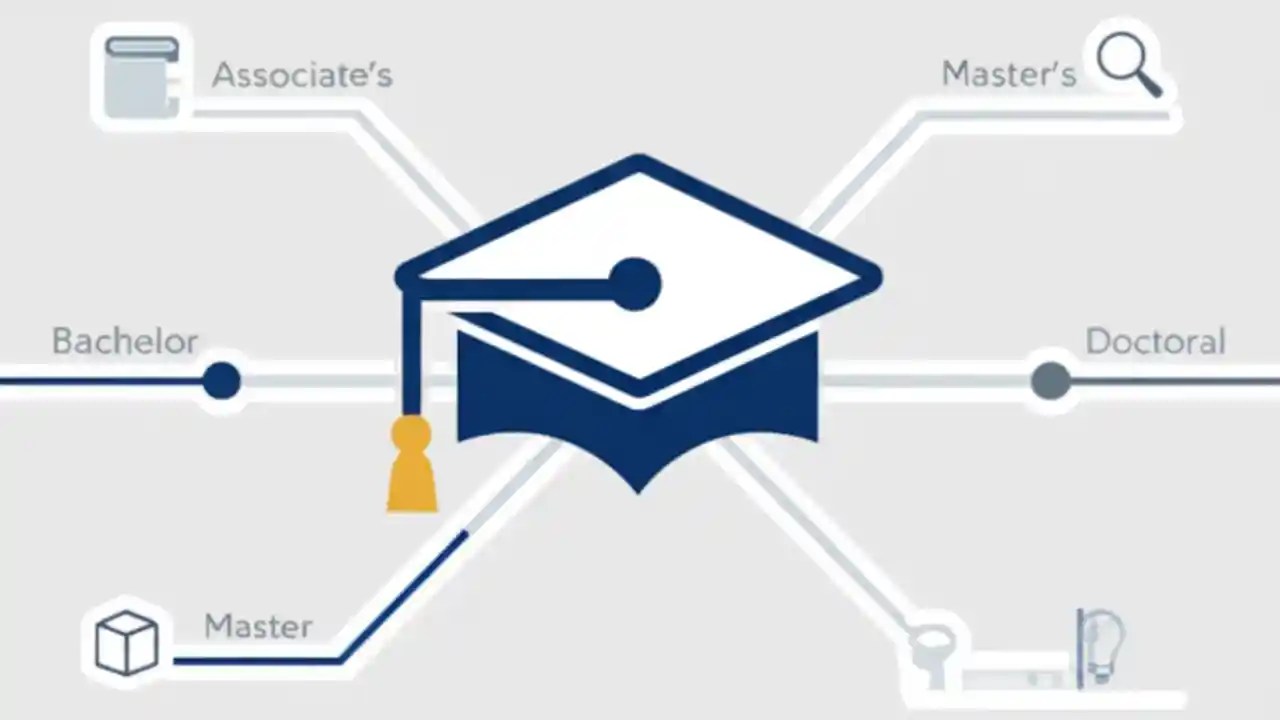 Associate's

Master's

Bachelor

Doctoral

Master