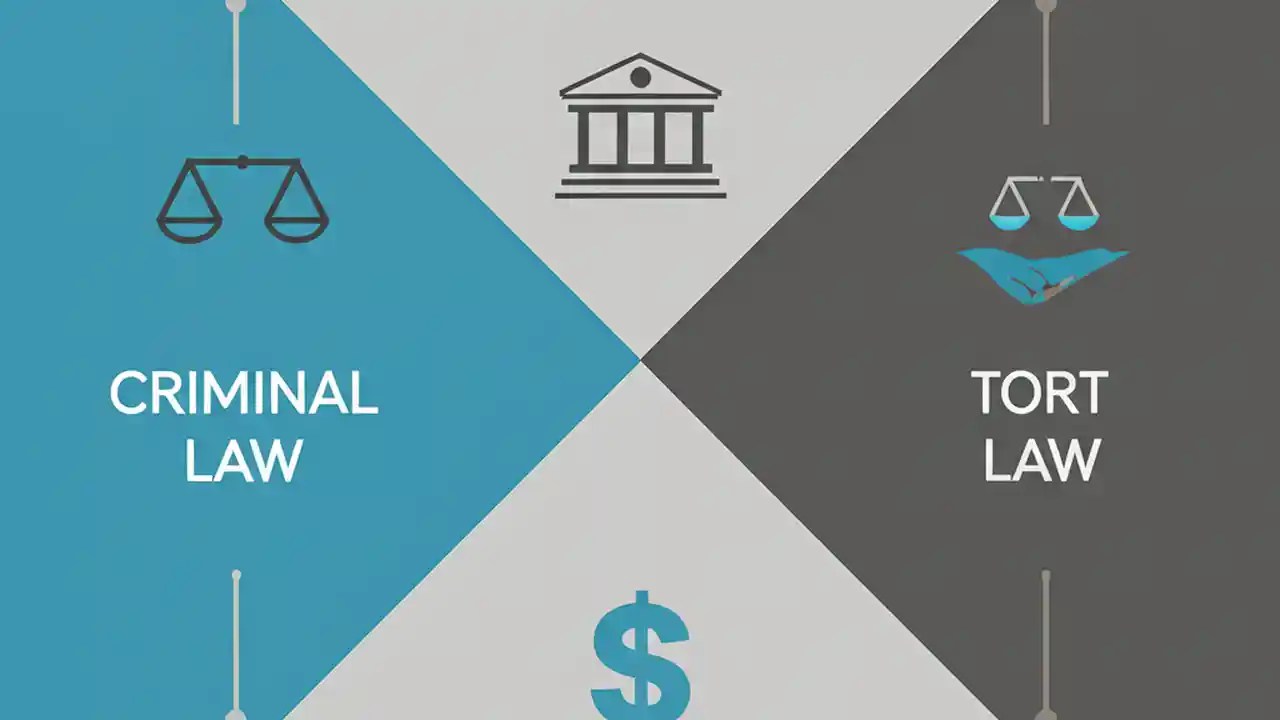 CRIMINAL LAW

TORT LAW

$