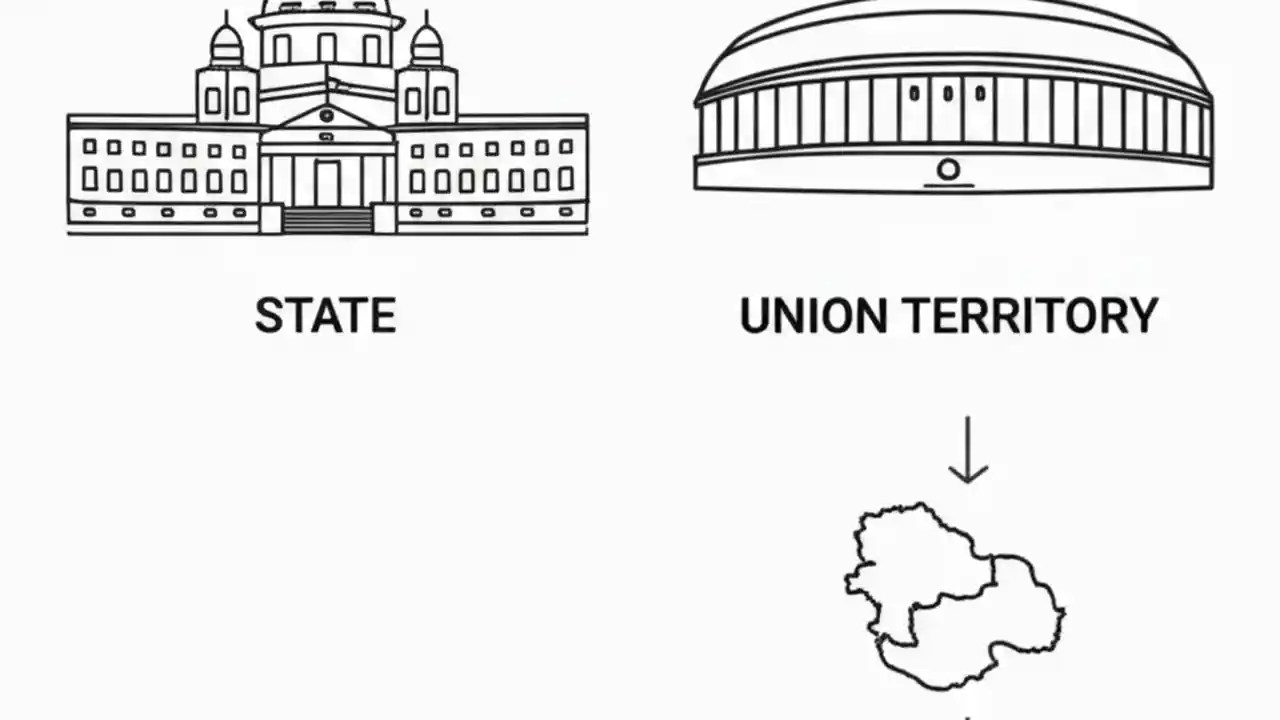 STATE

UNION TERRITORY