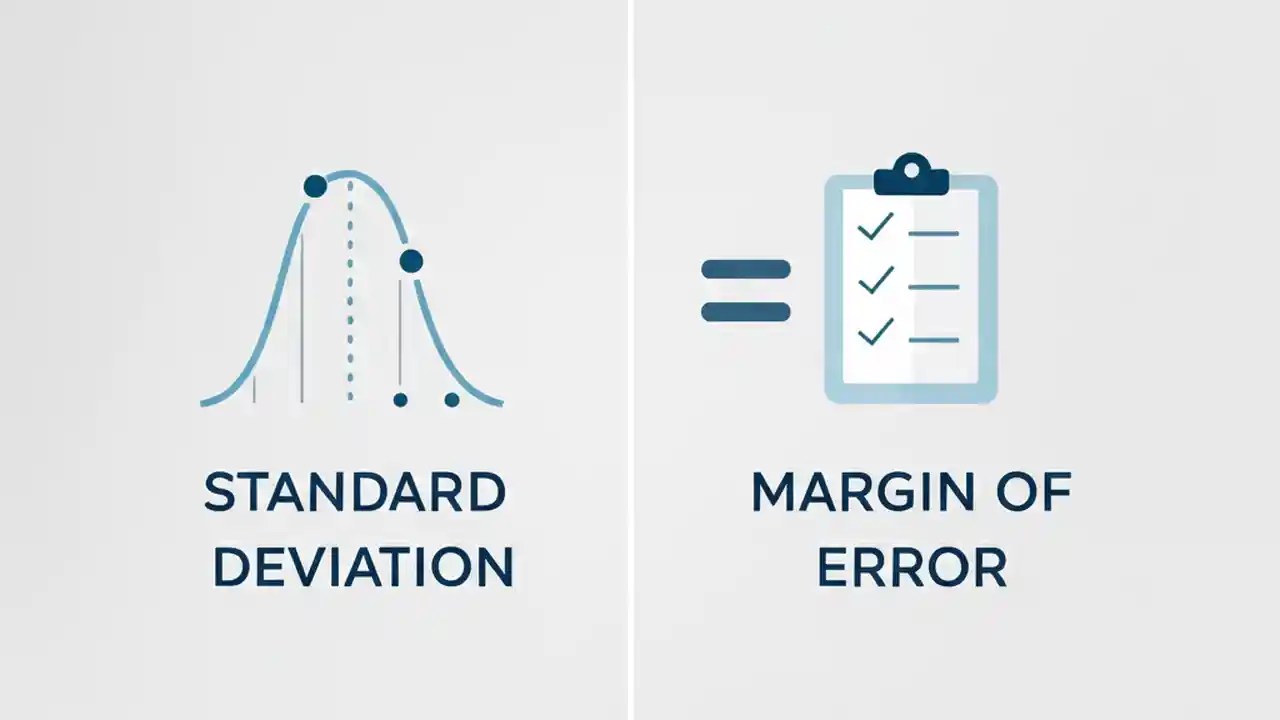 STANDARD DEVIATION

MARGIN OF ERROR