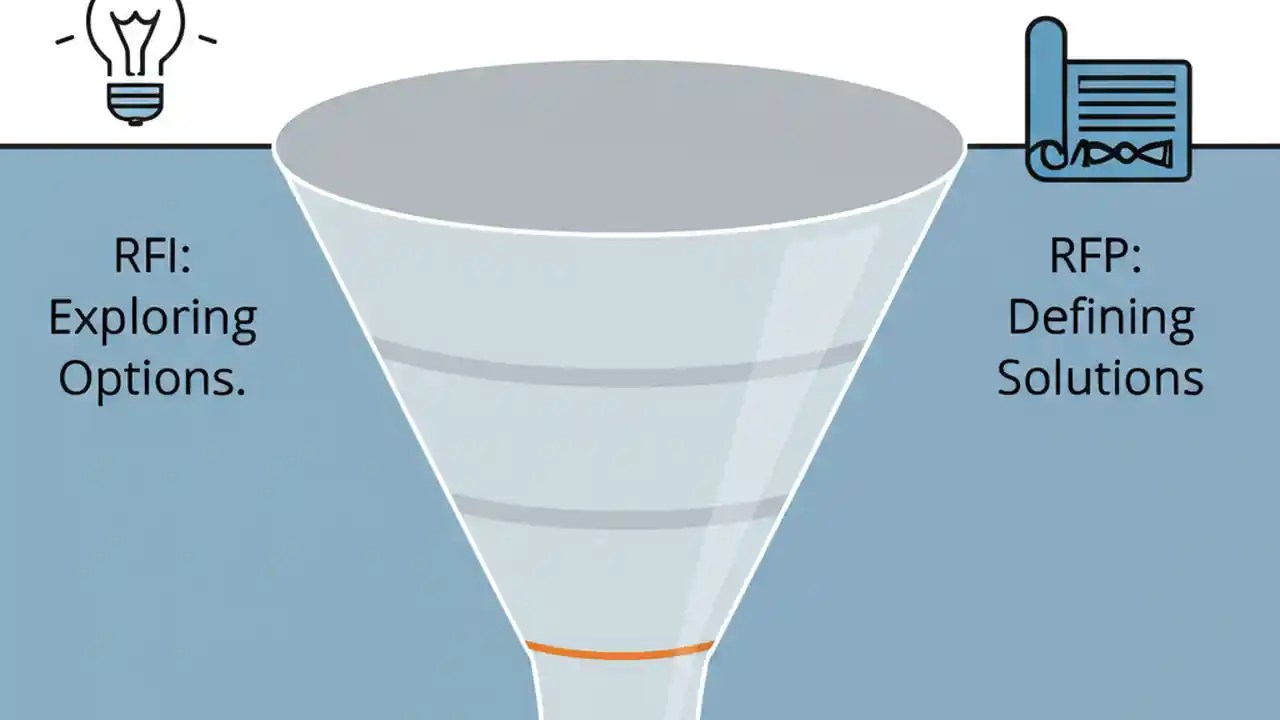 RFI:
Exploring
Options.

RFP:
Defining
Solutions