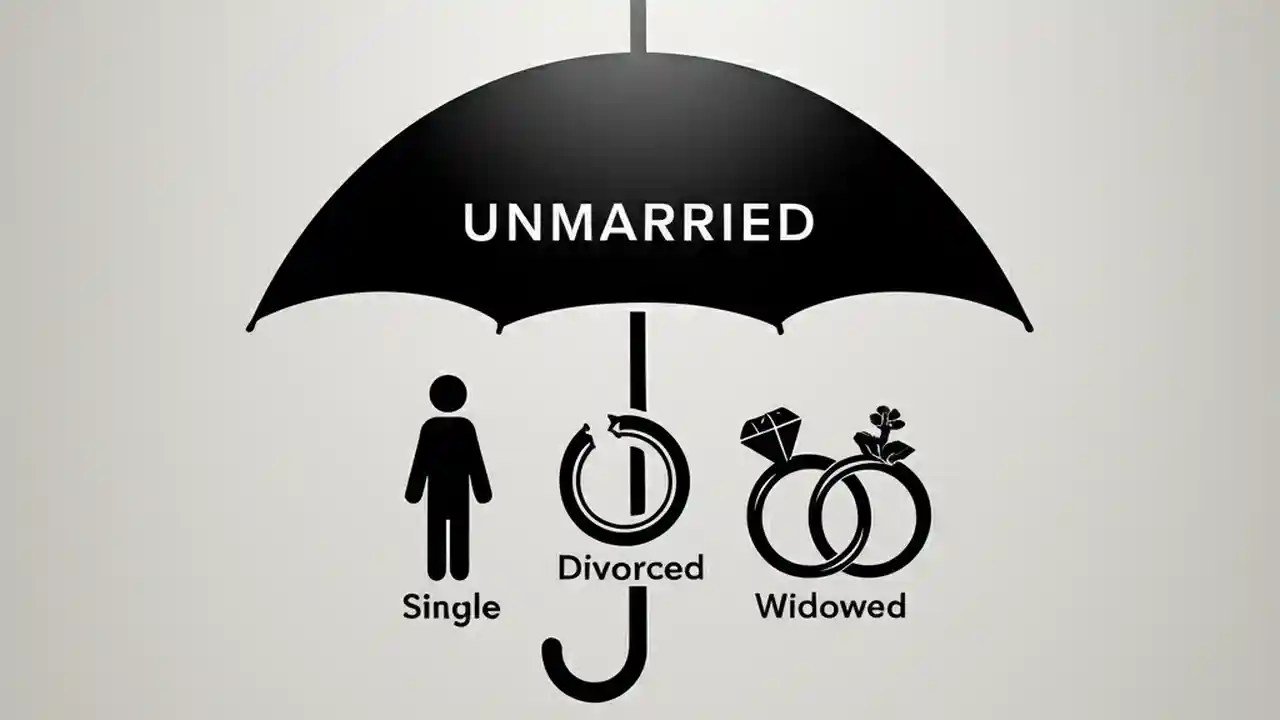 UNMARRIED

Single

Divorced

Widowed