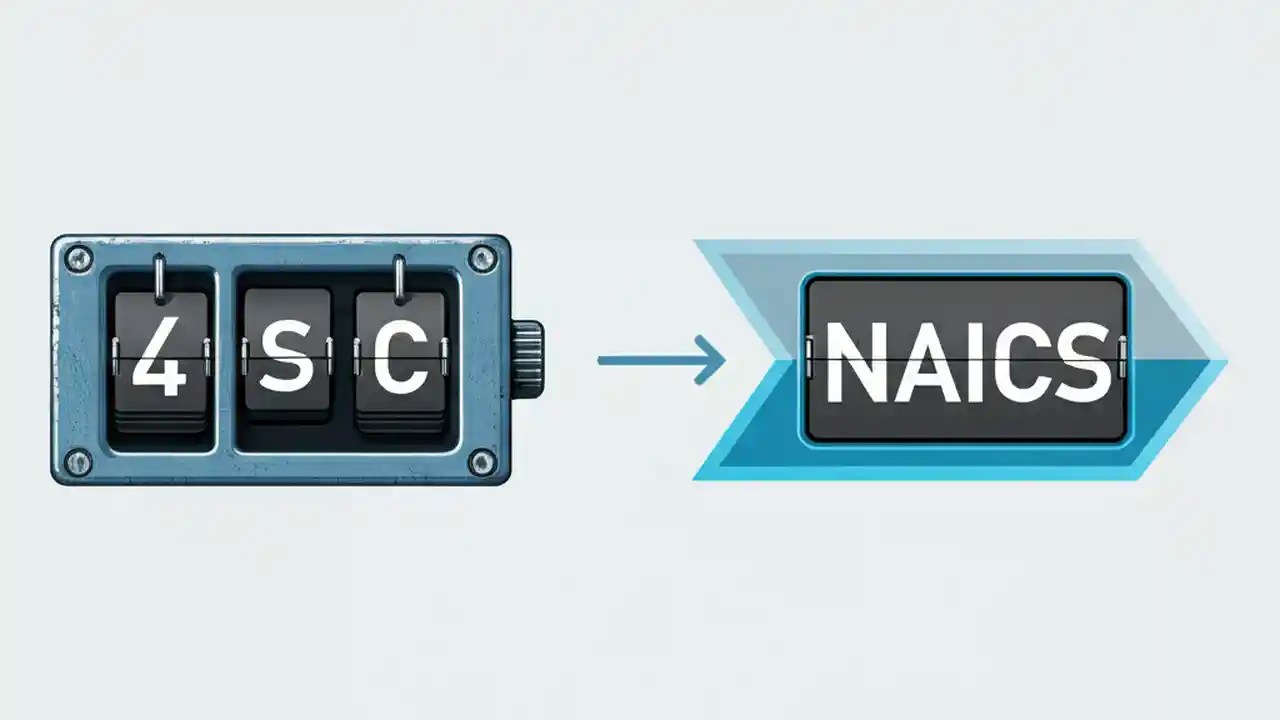 4 S C

NAICS