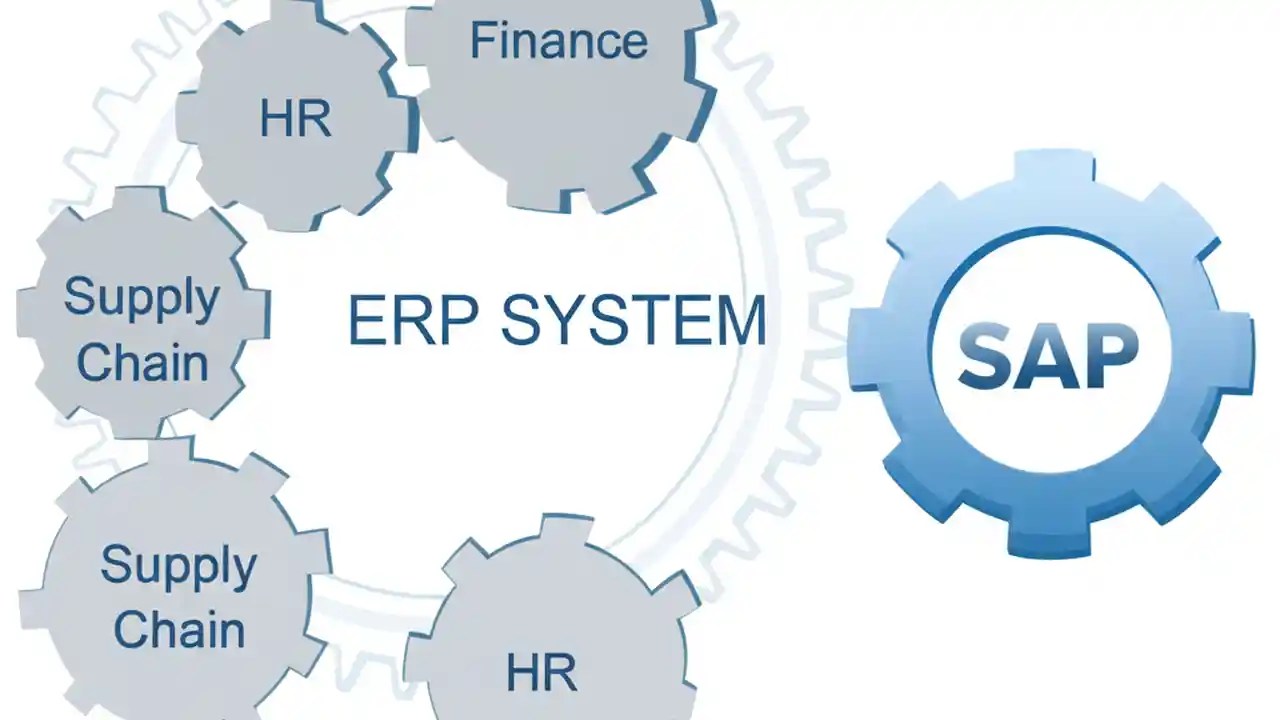 Finance

HR

Supply Chain

ERP SYSTEM

SAP

Supply Chain

HR