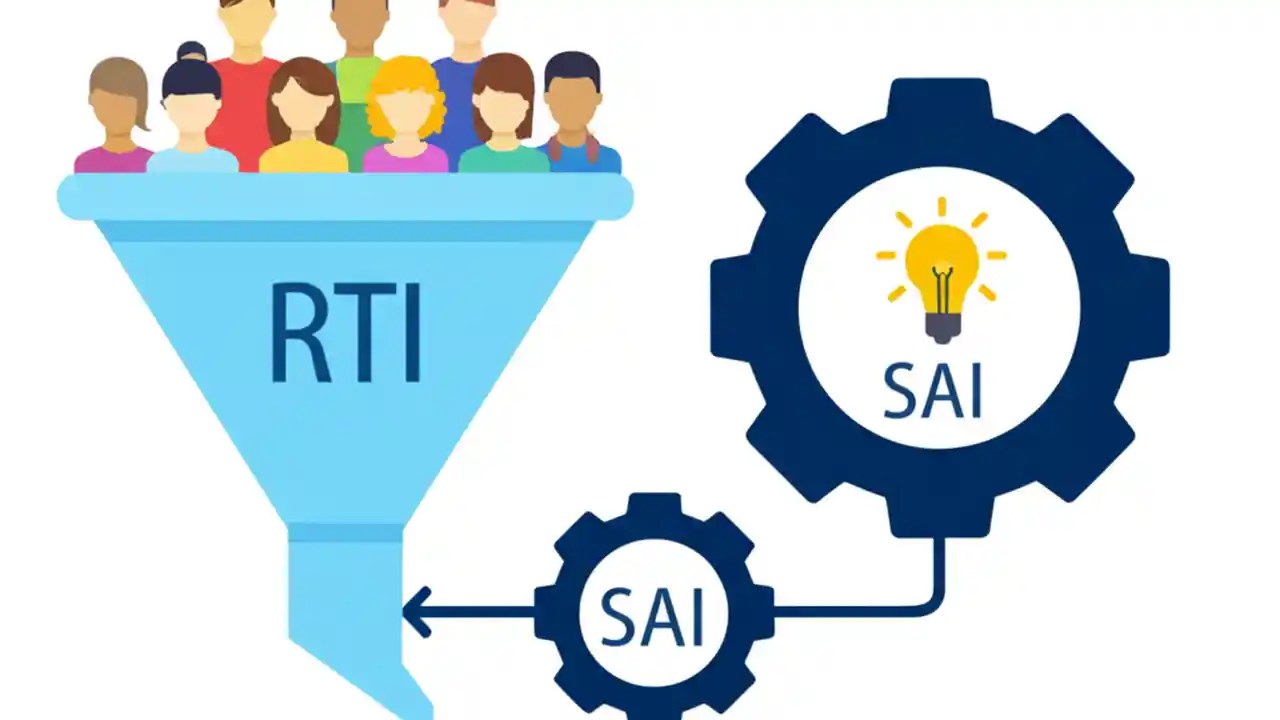 RTI

SAI

SAI