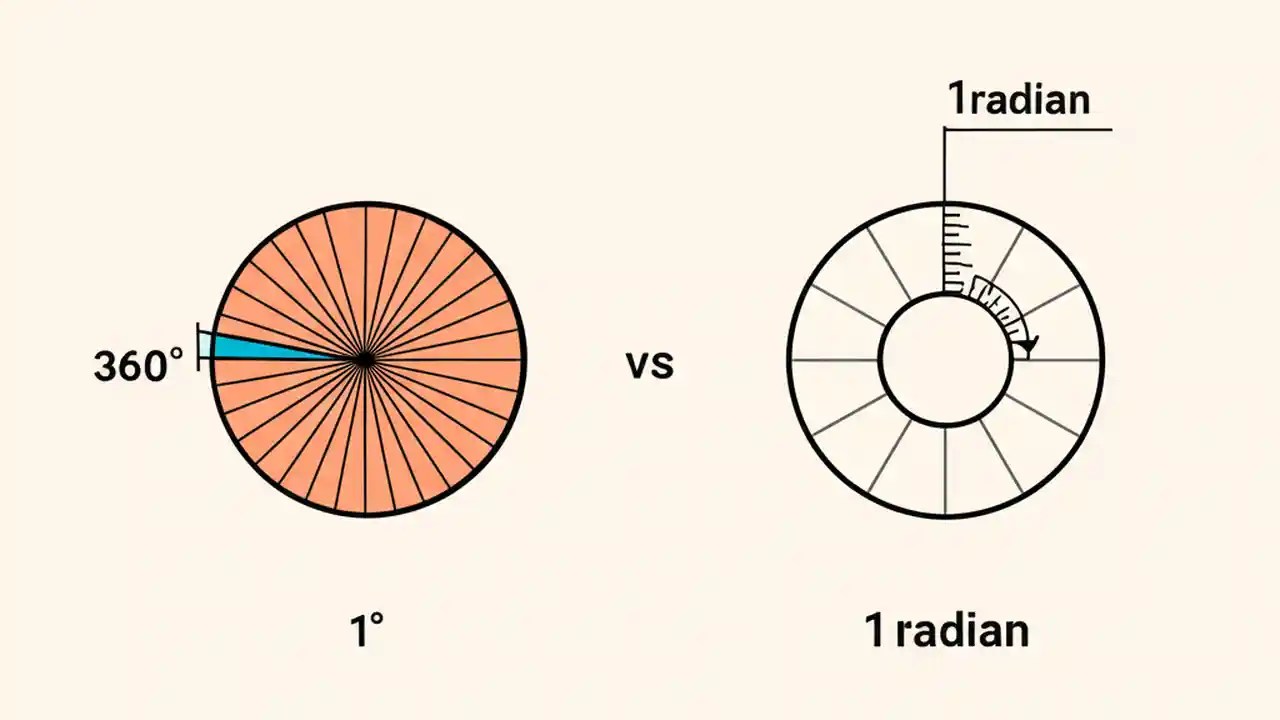 1radian

360°

vs

1°

1 radian