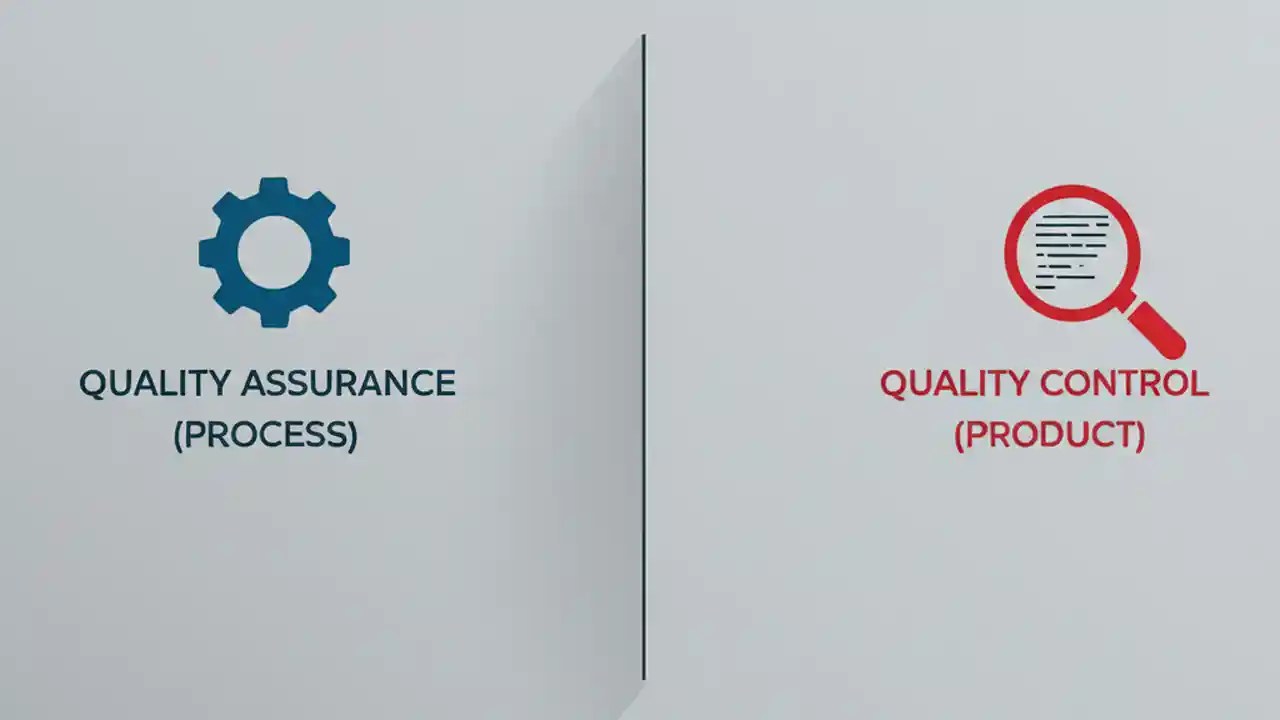 QUALITY ASSURANCE
(PROCESS)

QUALITY CONTROL
(PRODUCT)