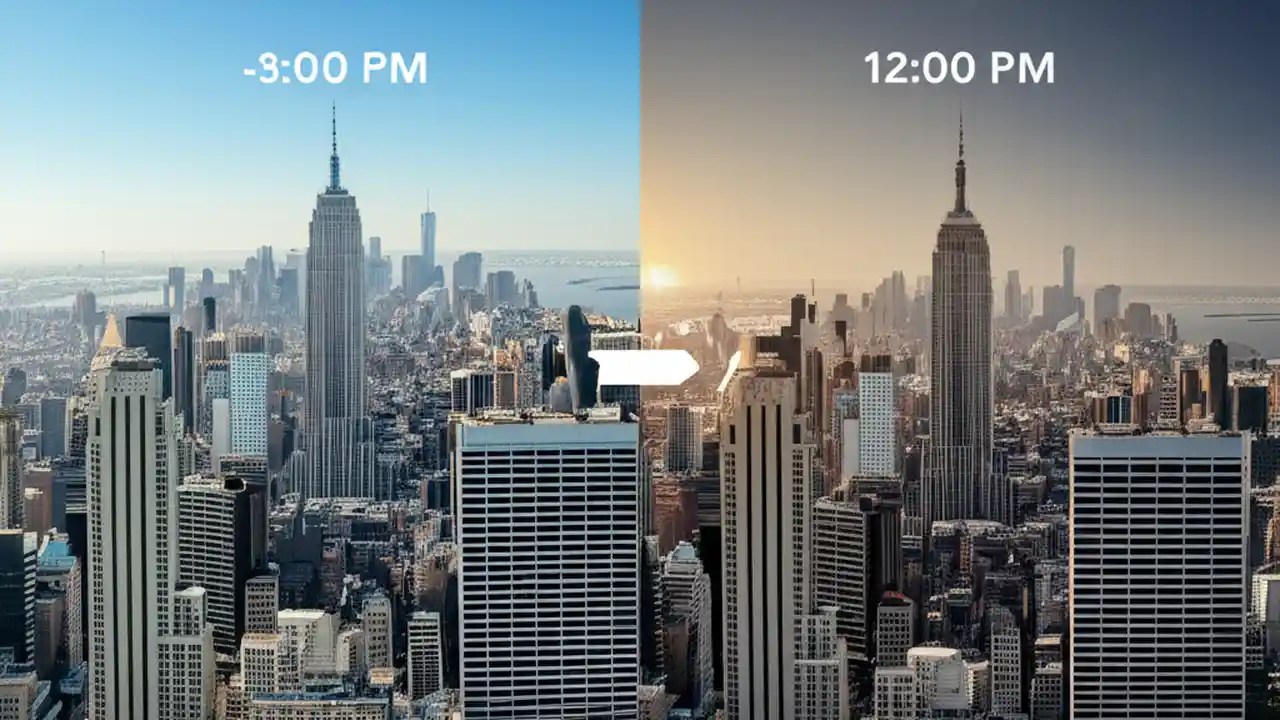 -3:00 PM

12:00 PM