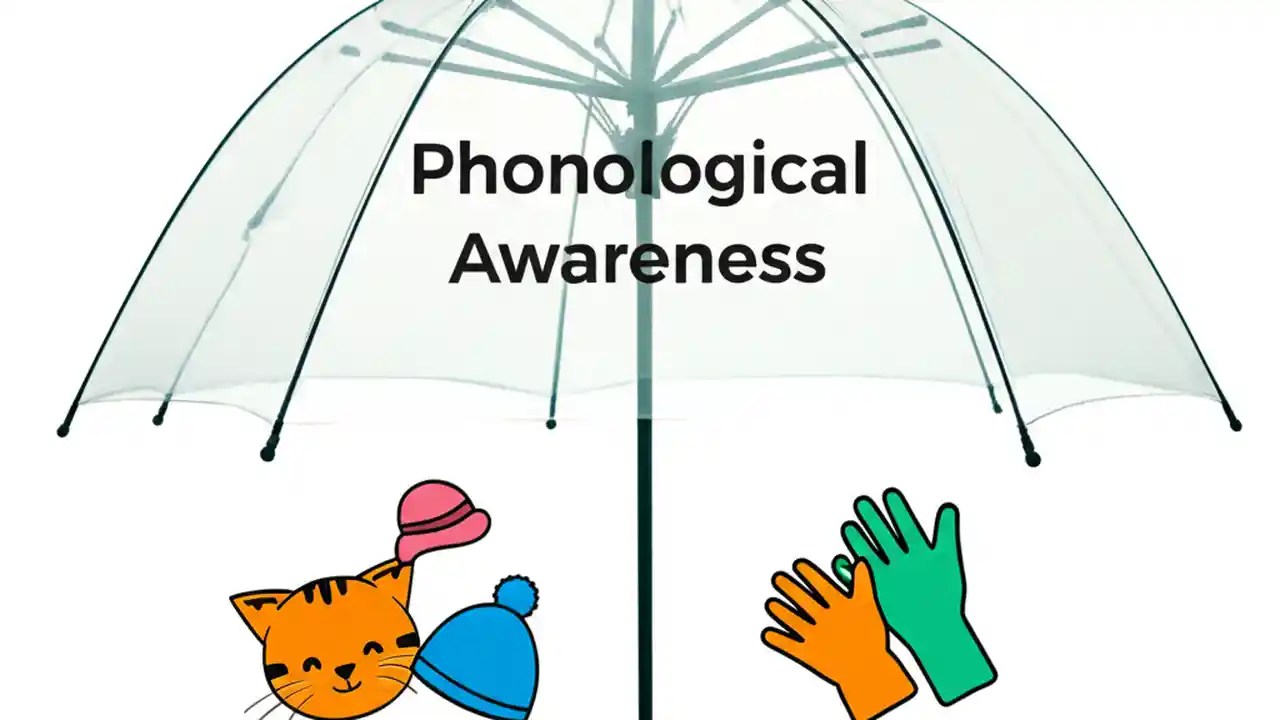 Phonological
Awareness