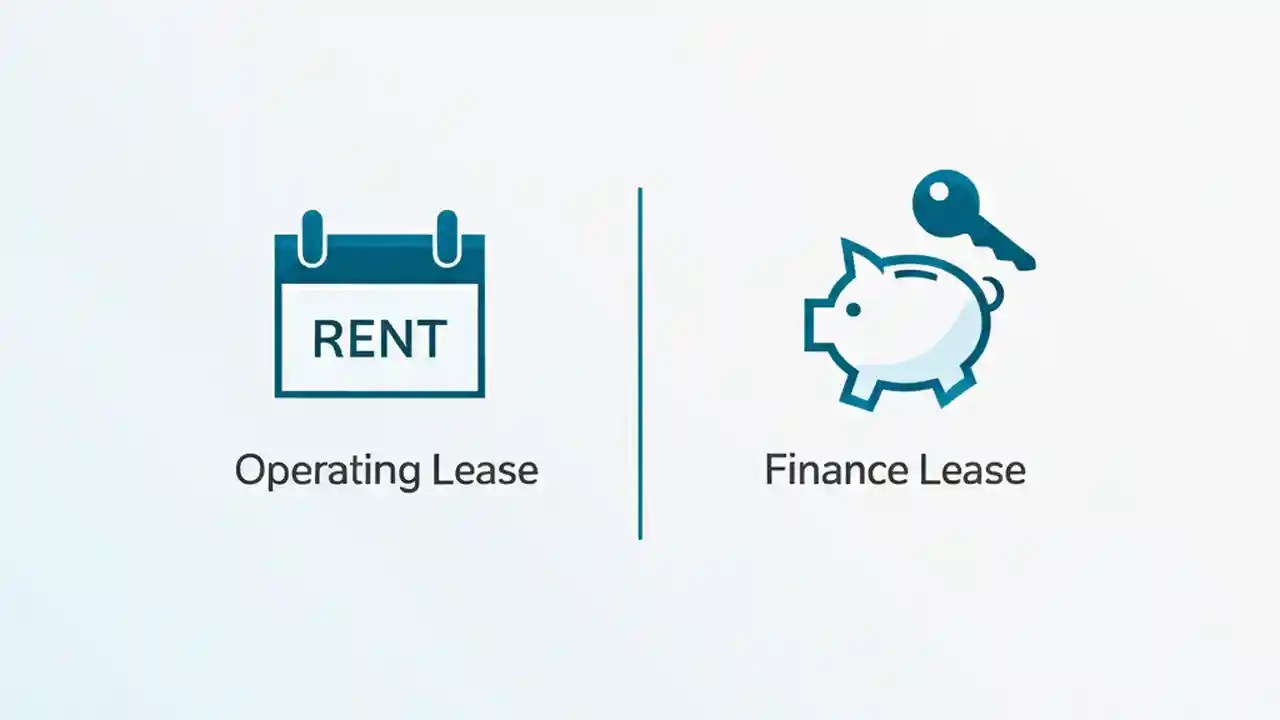 RENT

Operating Lease

Finance Lease