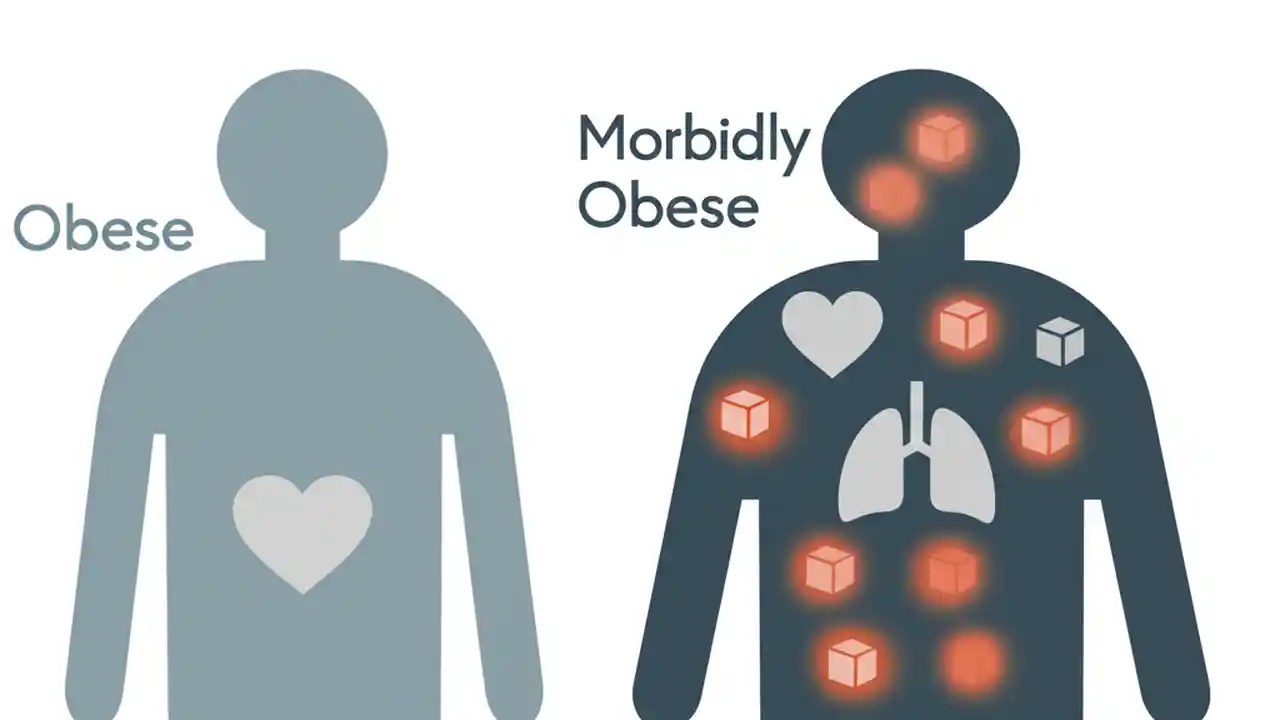 Obese

Morbidly Obese