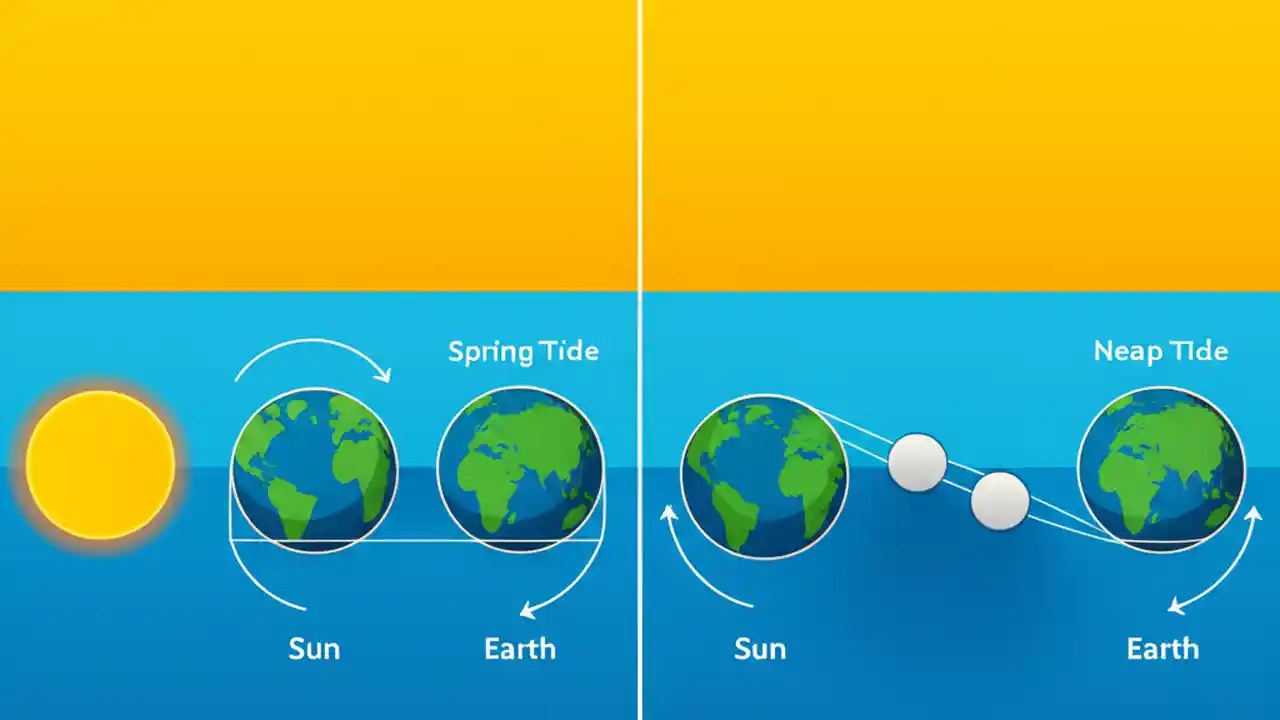 Spring Tide

Sun

Earth

Neap Tide

Sun

Earth