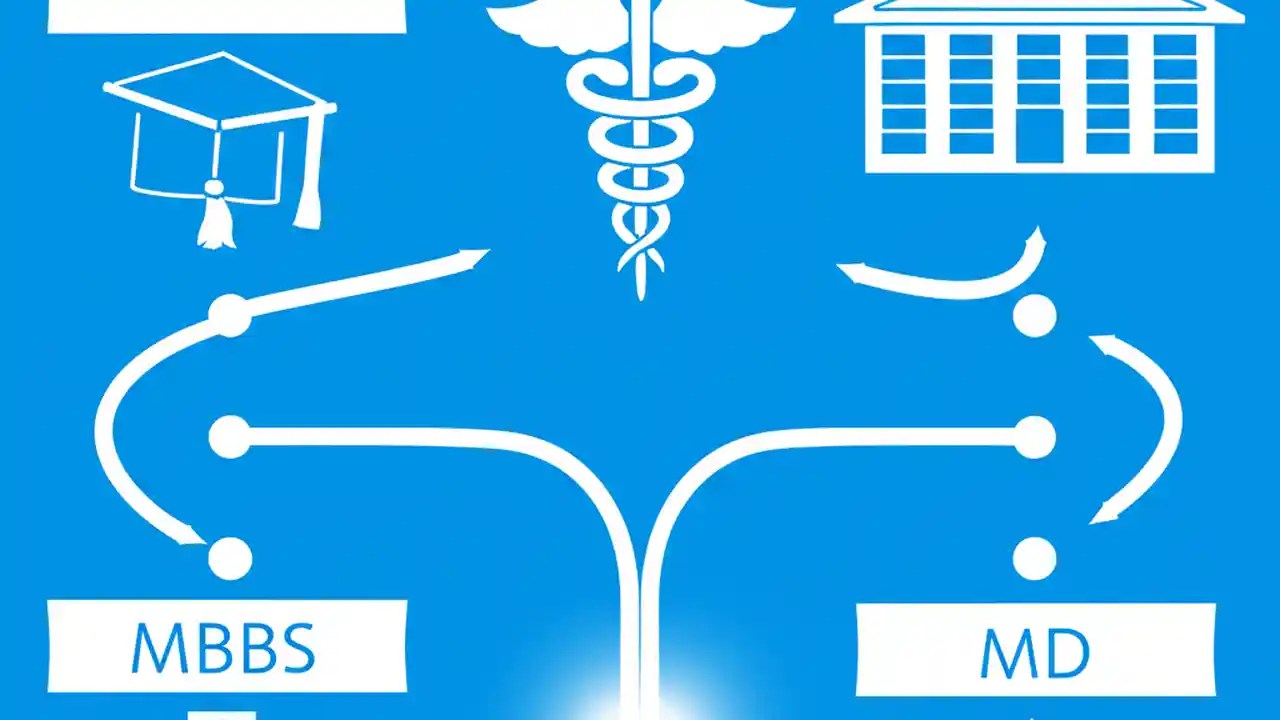 MBBS

MD