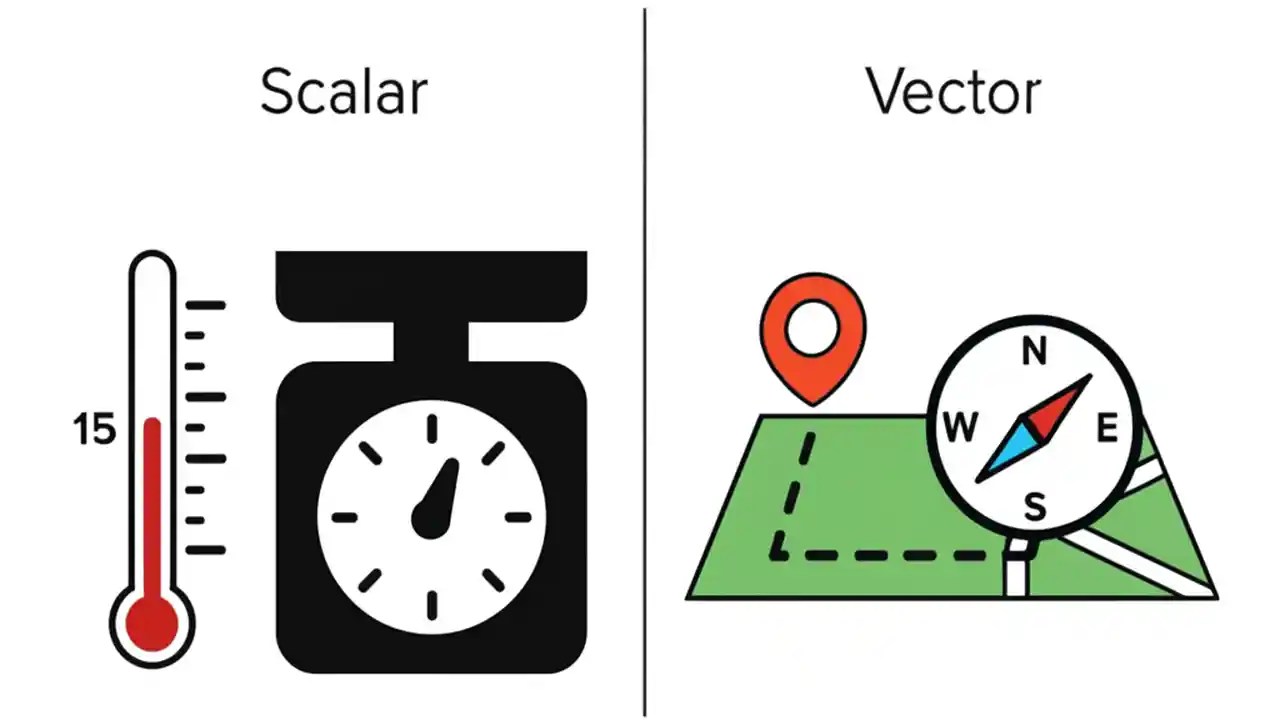 Scalar

15

Vector

N
W
E
S