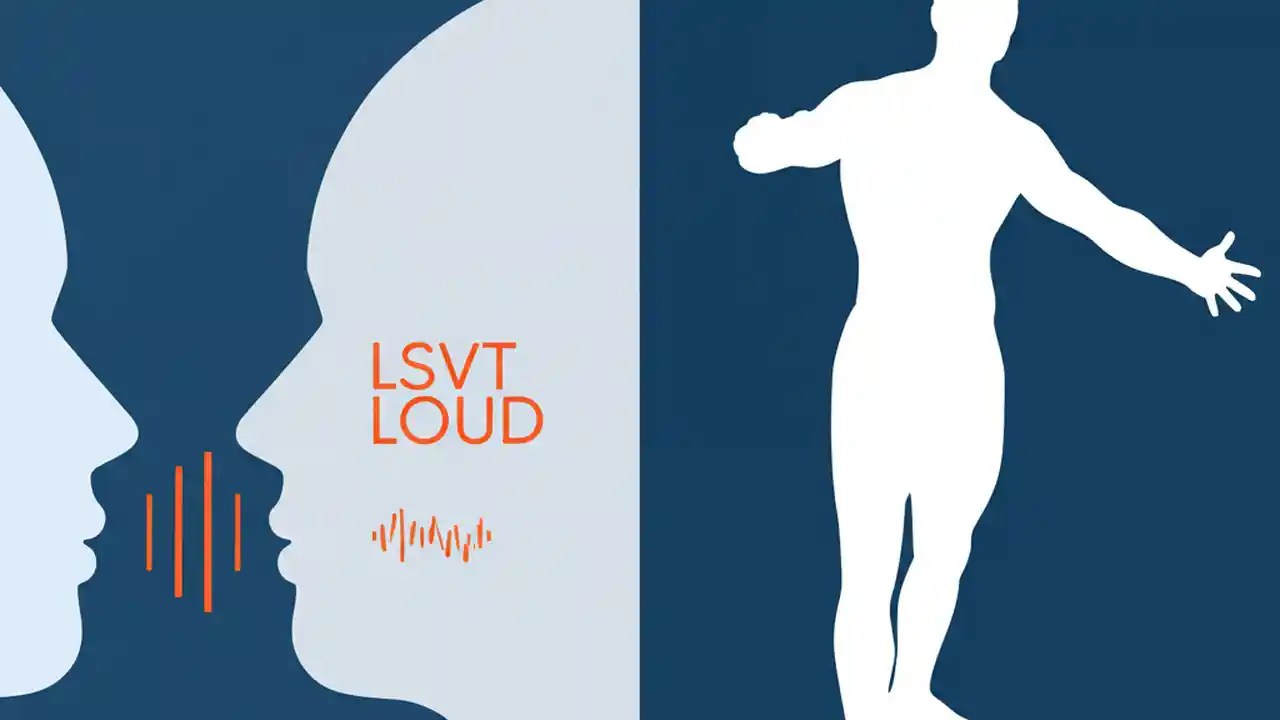 LSVT
LOUD