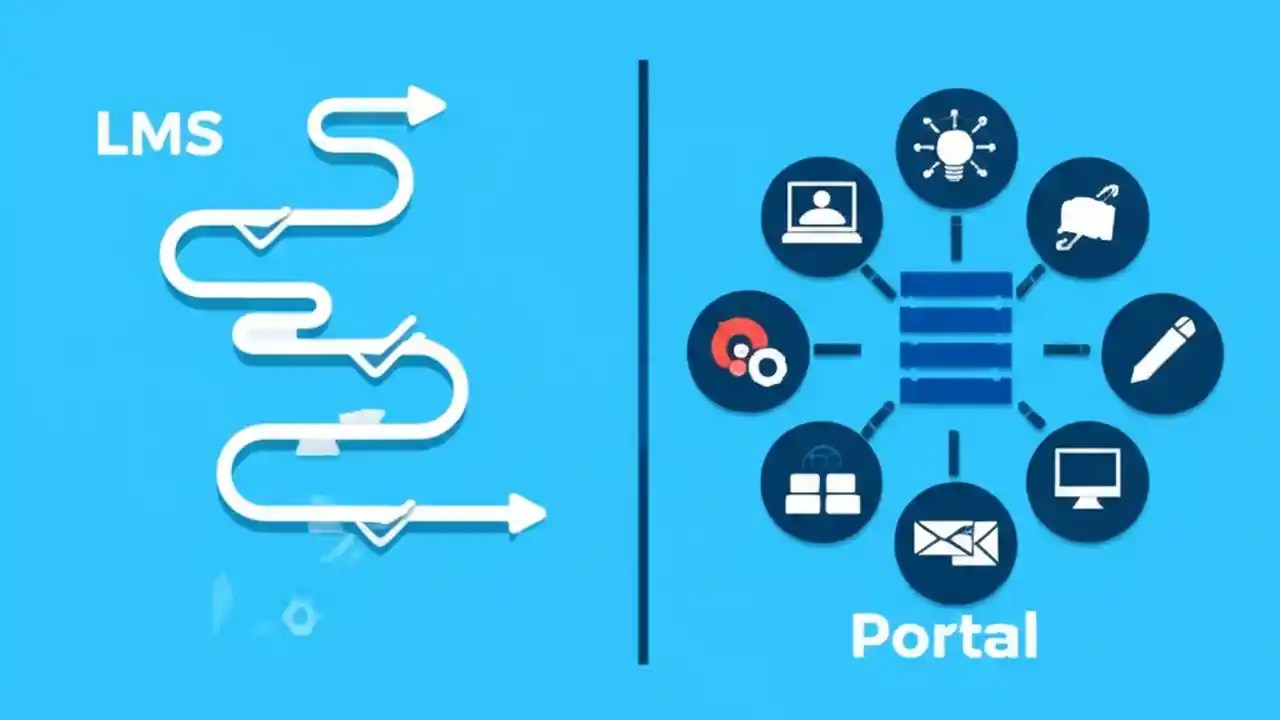 LMS

Portal