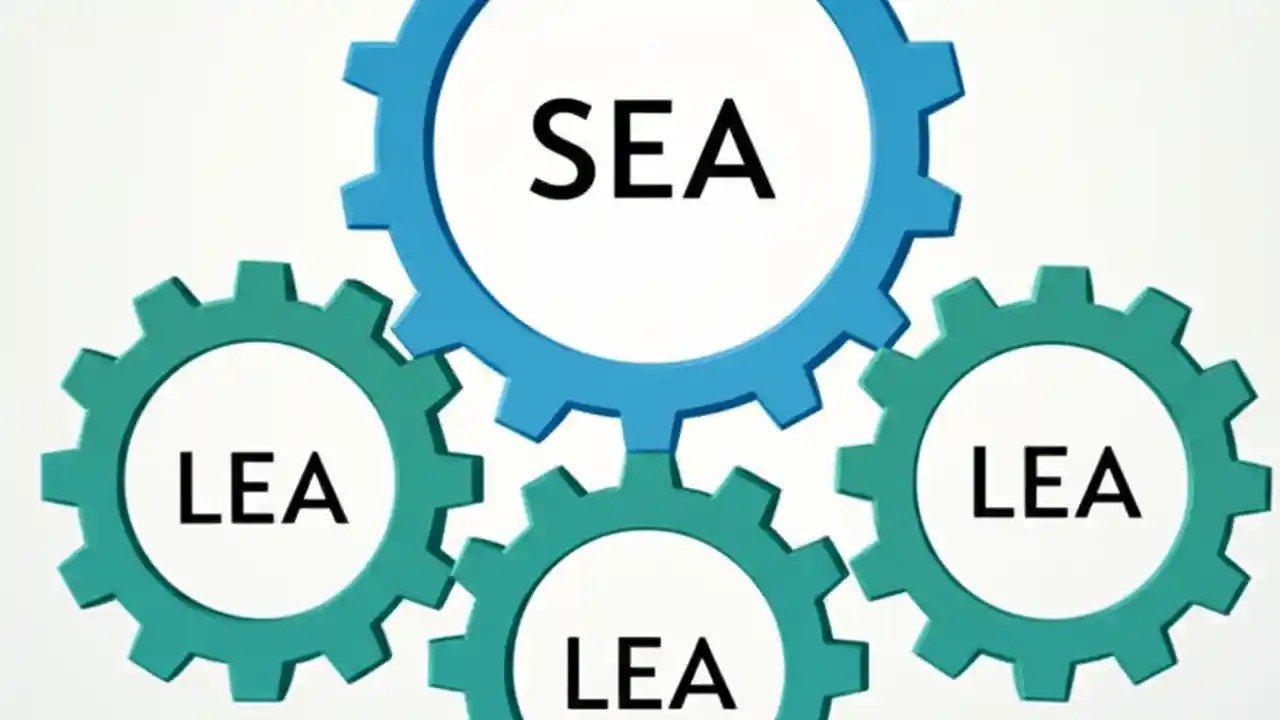 SEA

LEA

LEA

LEA