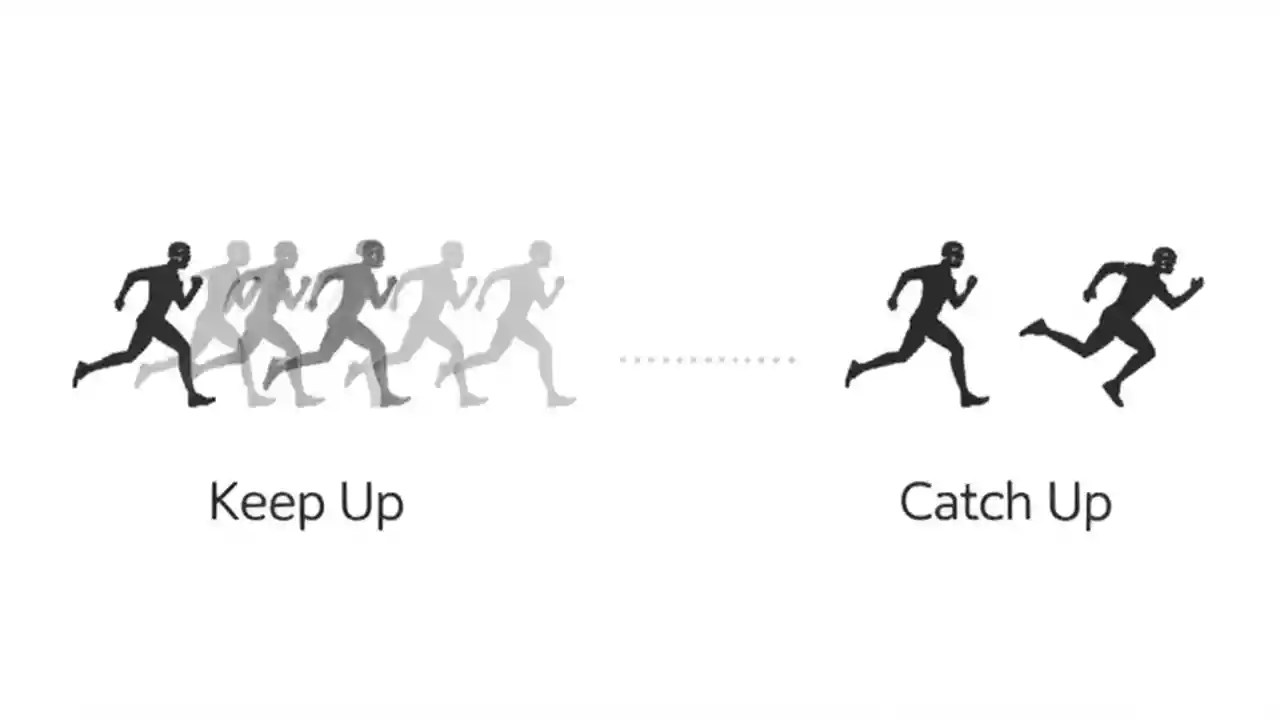 Keep Up

Catch Up