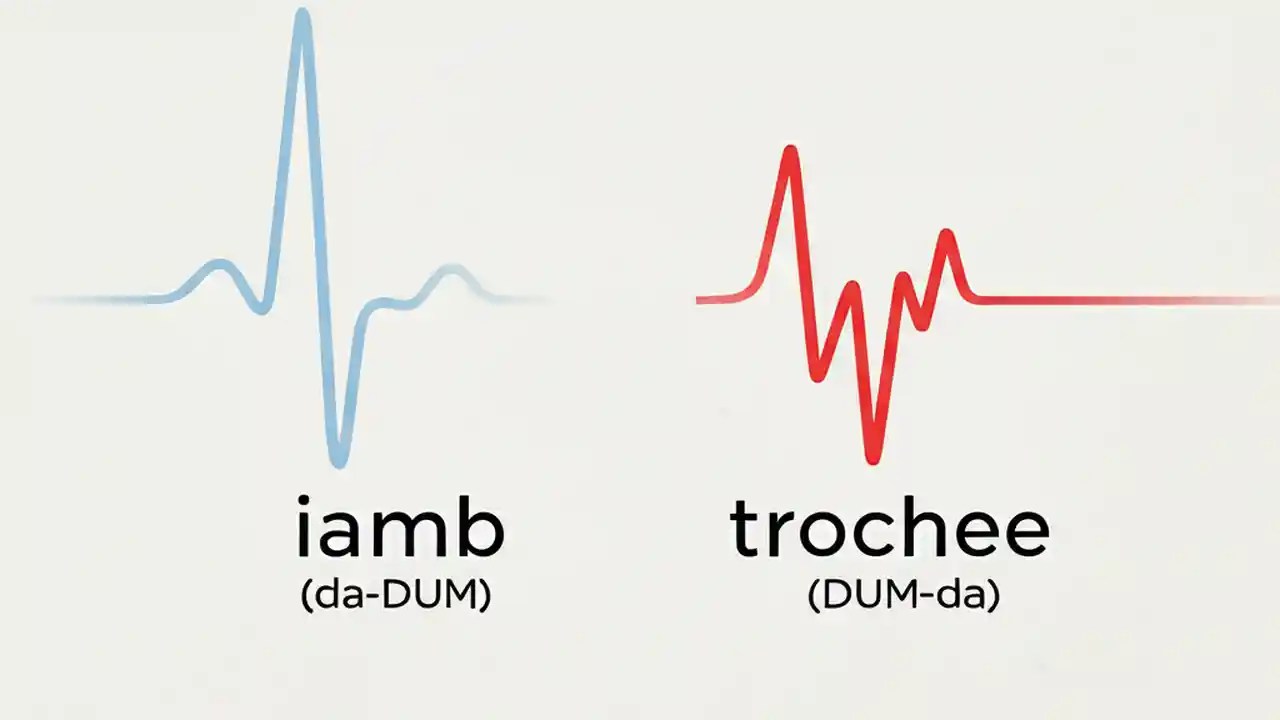 iamb
(da-DUM)

trochee
(DUM-da)