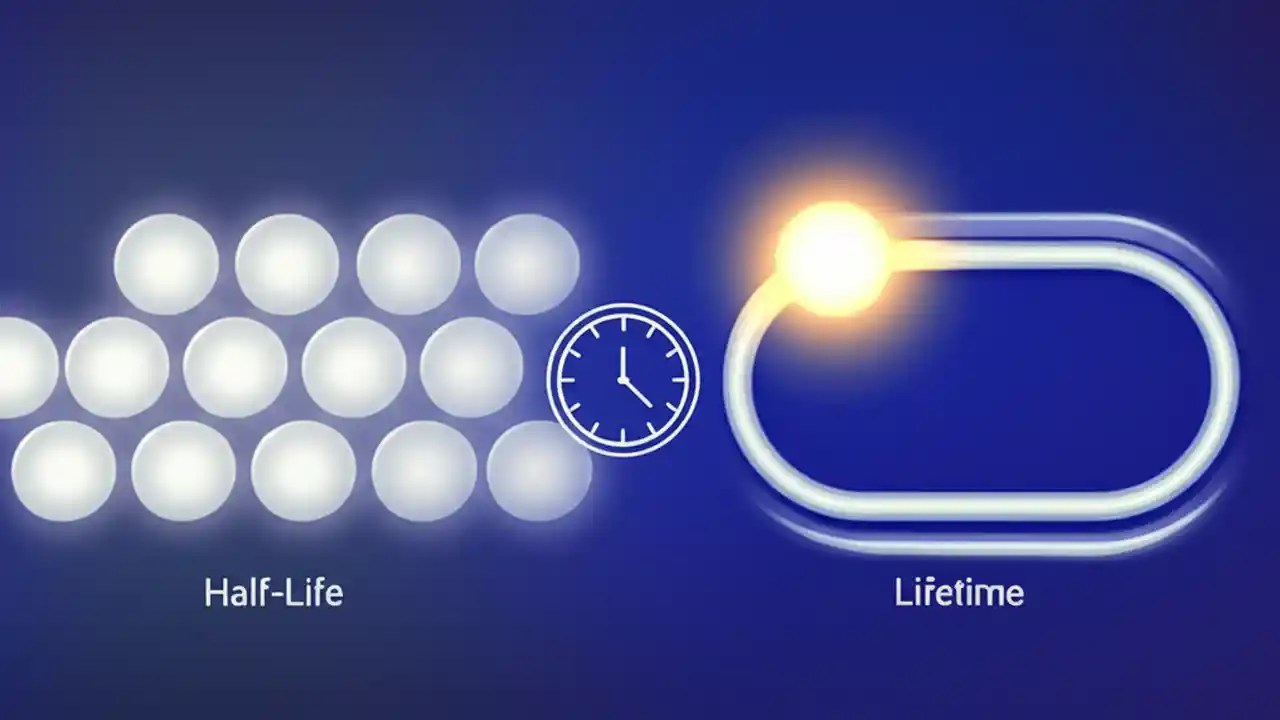 Half-Life

Lifetime