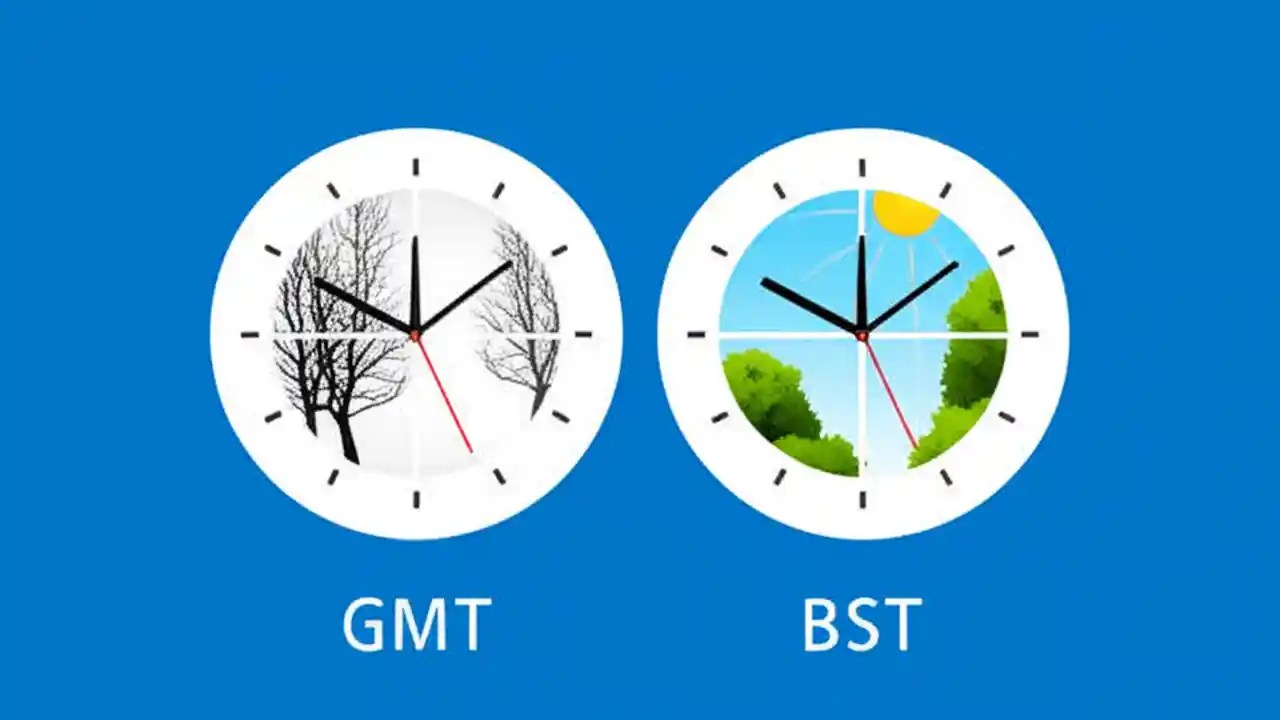 GMT

BST