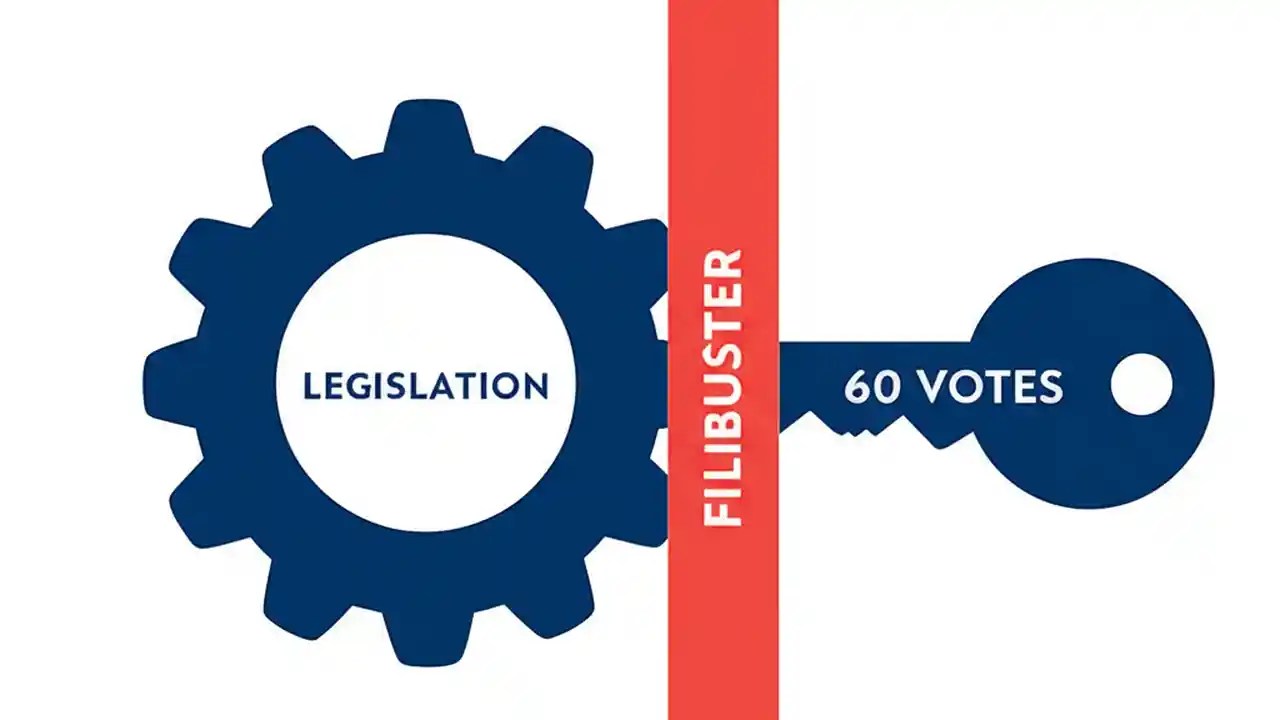 LEGISLATION

FILIBUSTER

60 VOTES