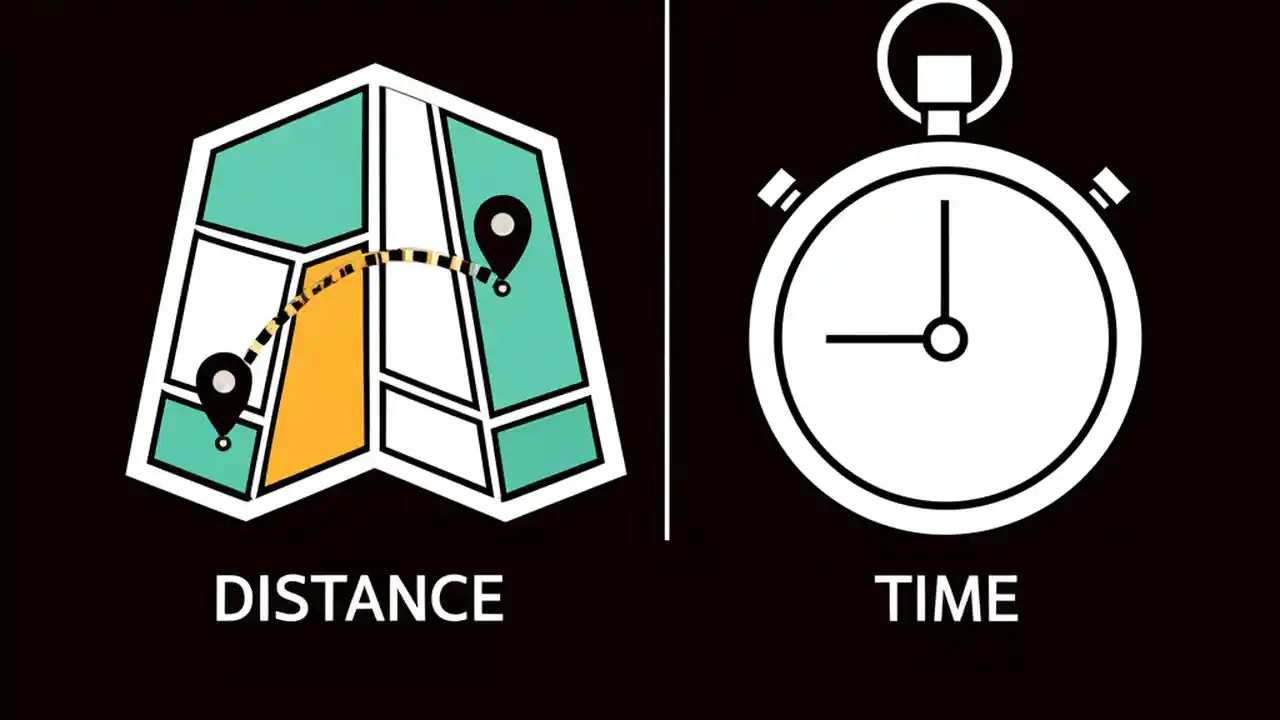 DISTANCE

TIME