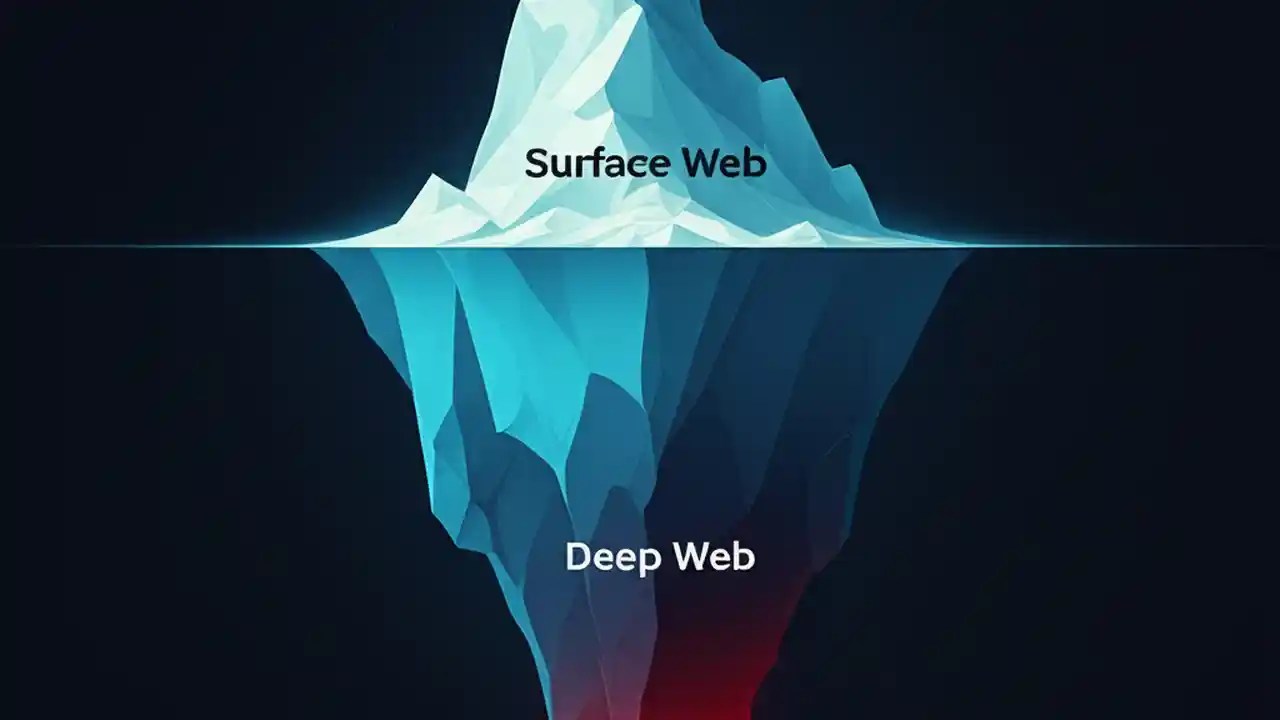 Surface Web

Deep Web