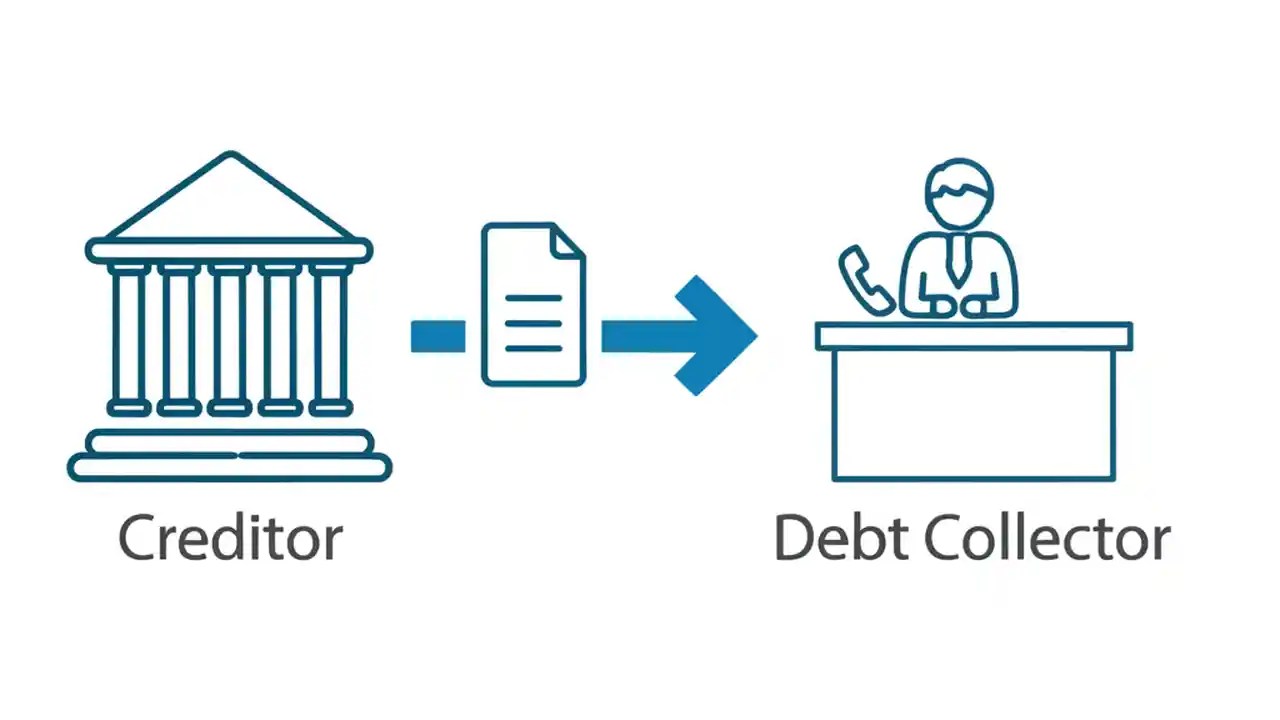 Creditor

Debt Collector