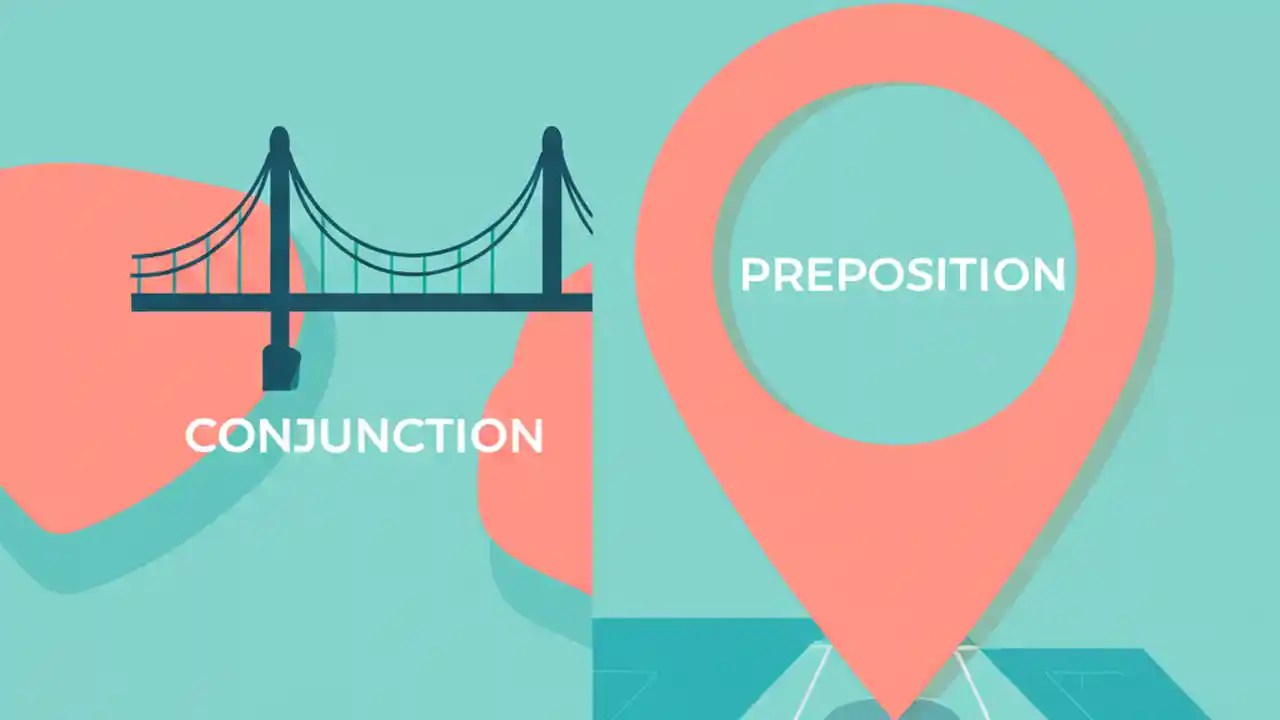 CONJUNCTION

PREPOSITION