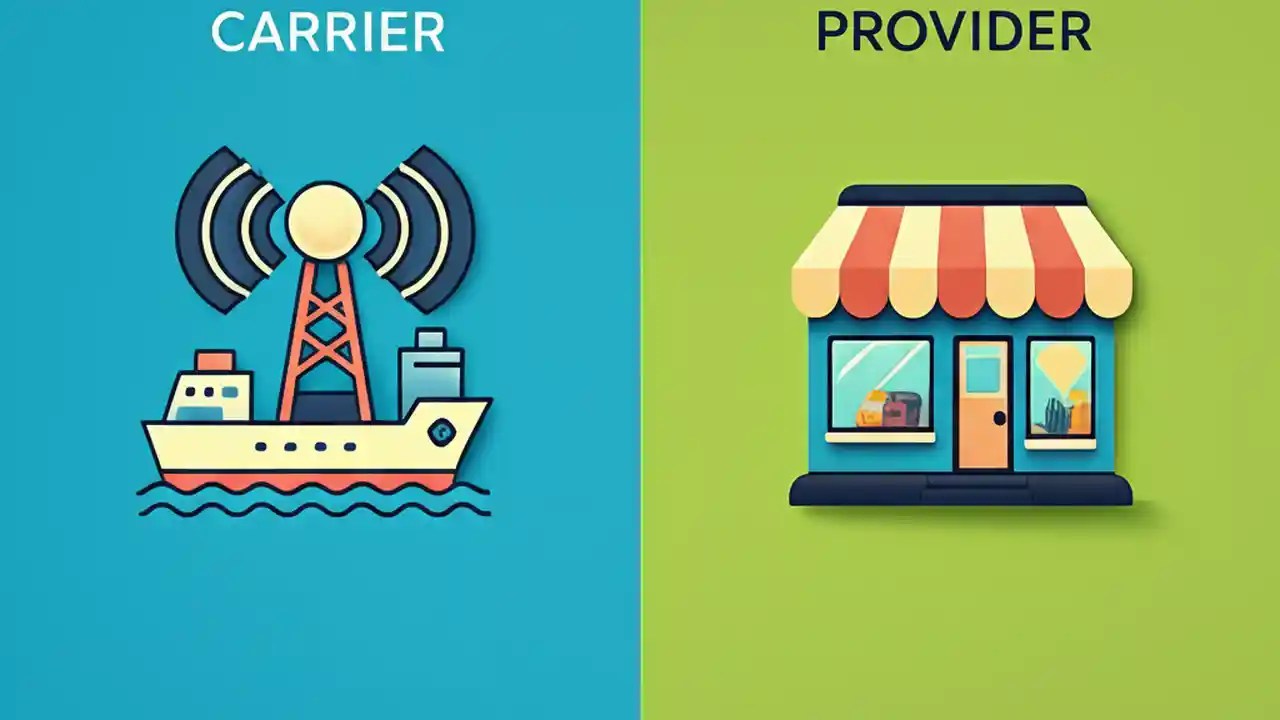 CARRIER

PROVIDER