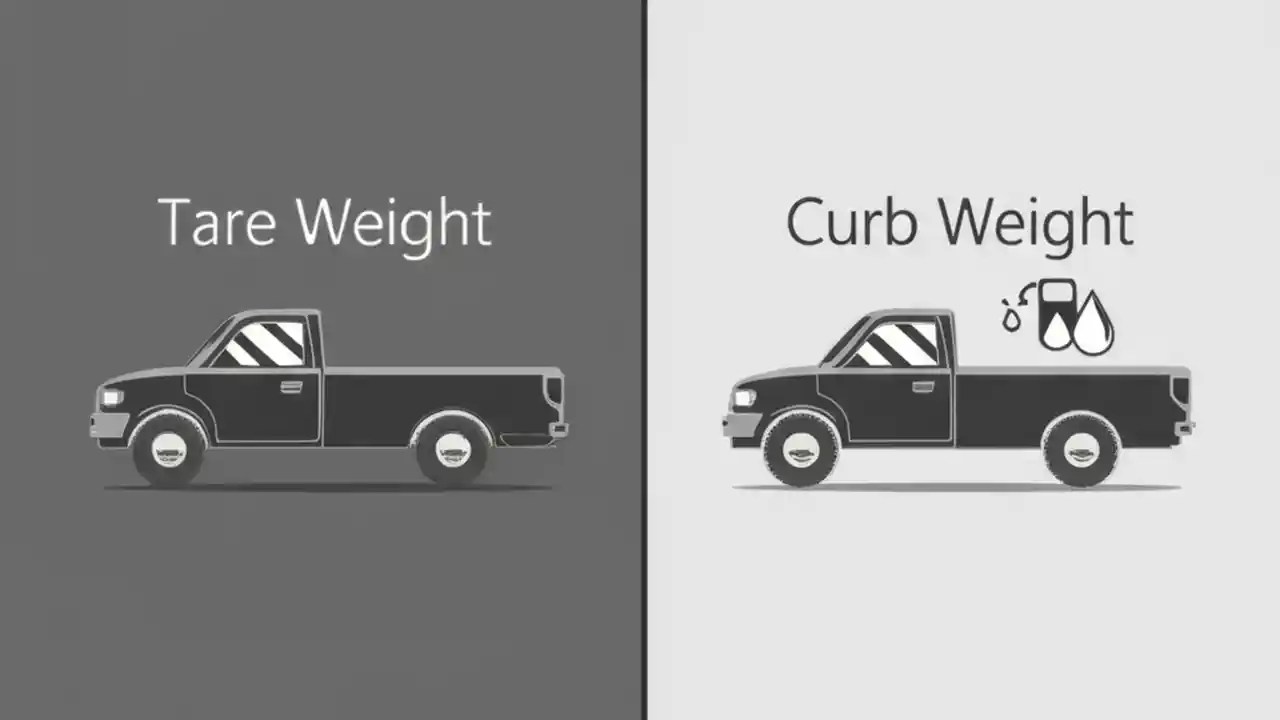 Tare Weight

Curb Weight