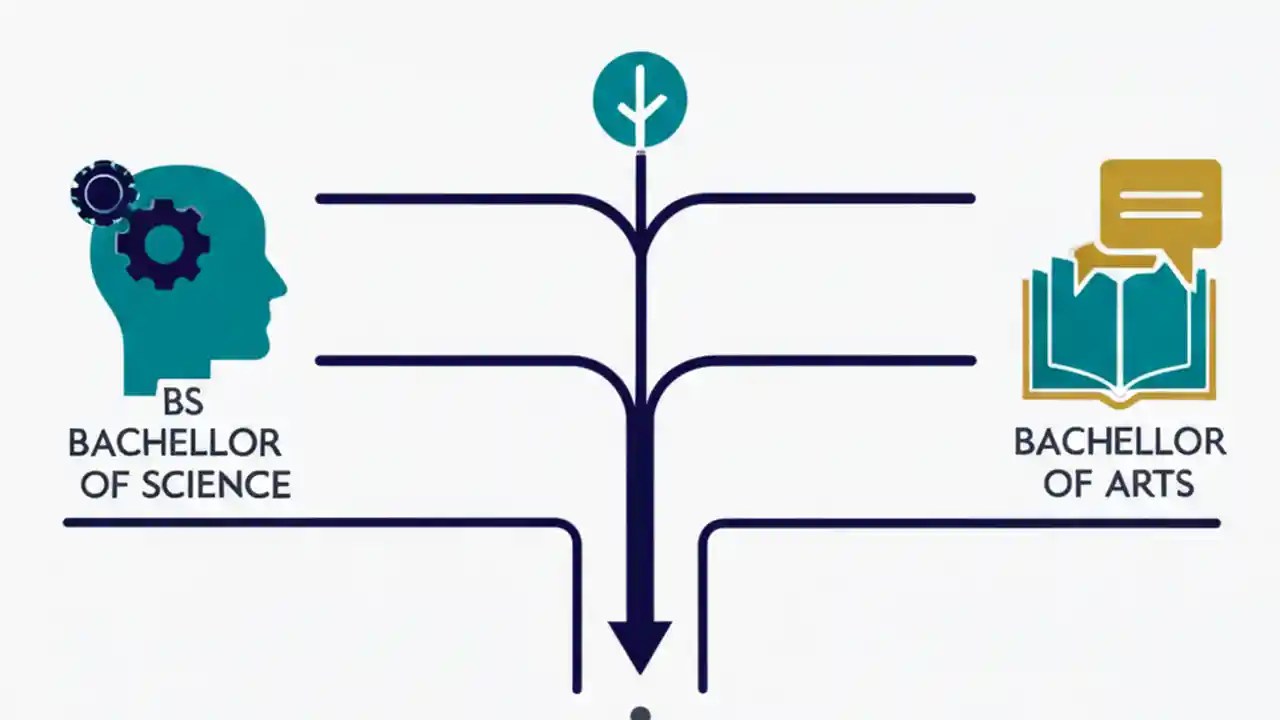 BS
BACHELLOR
OF SCIENCE

BACHELLOR
OF ARTS