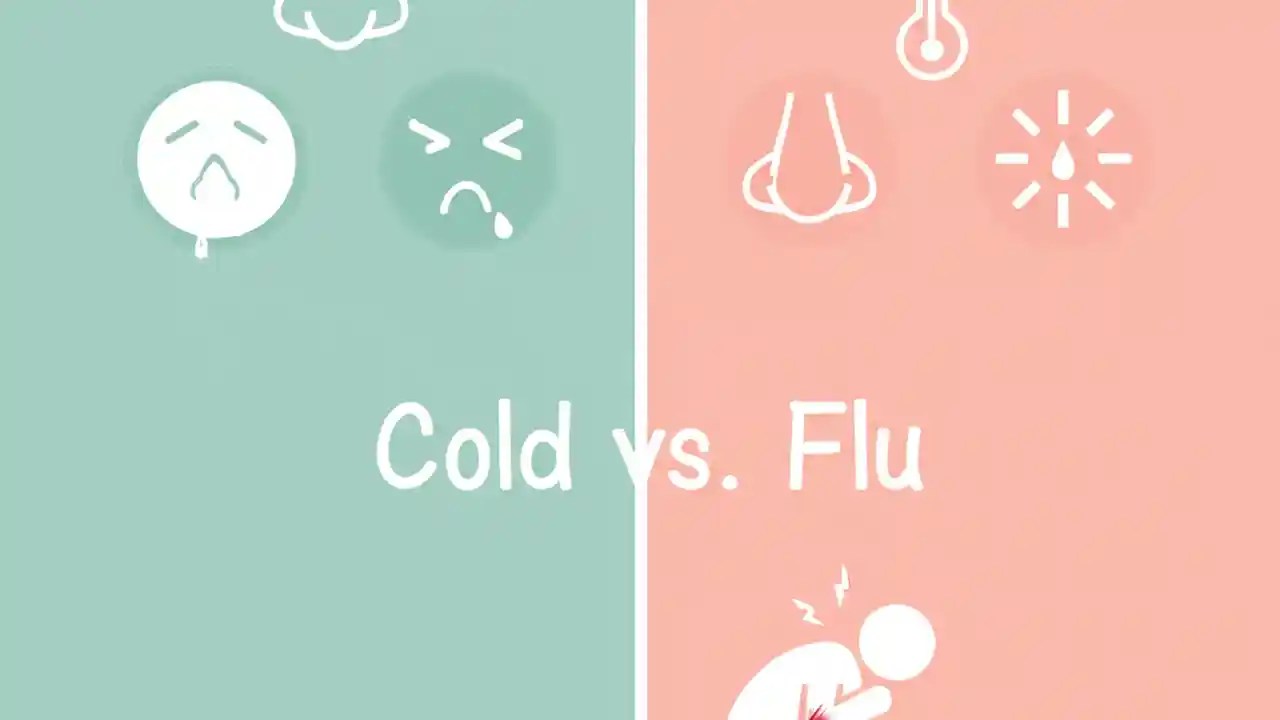 Cold vs. Flu