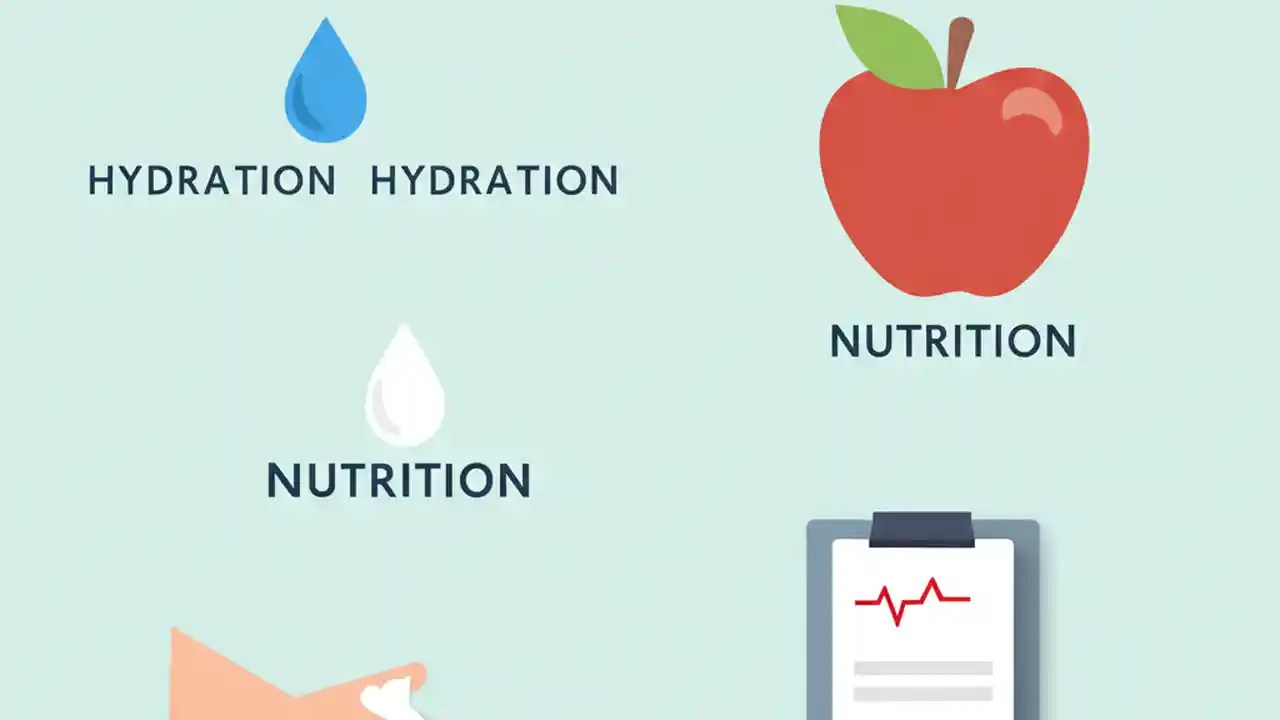 HYDRATION HYDRATION

NUTRITION

NUTRITION