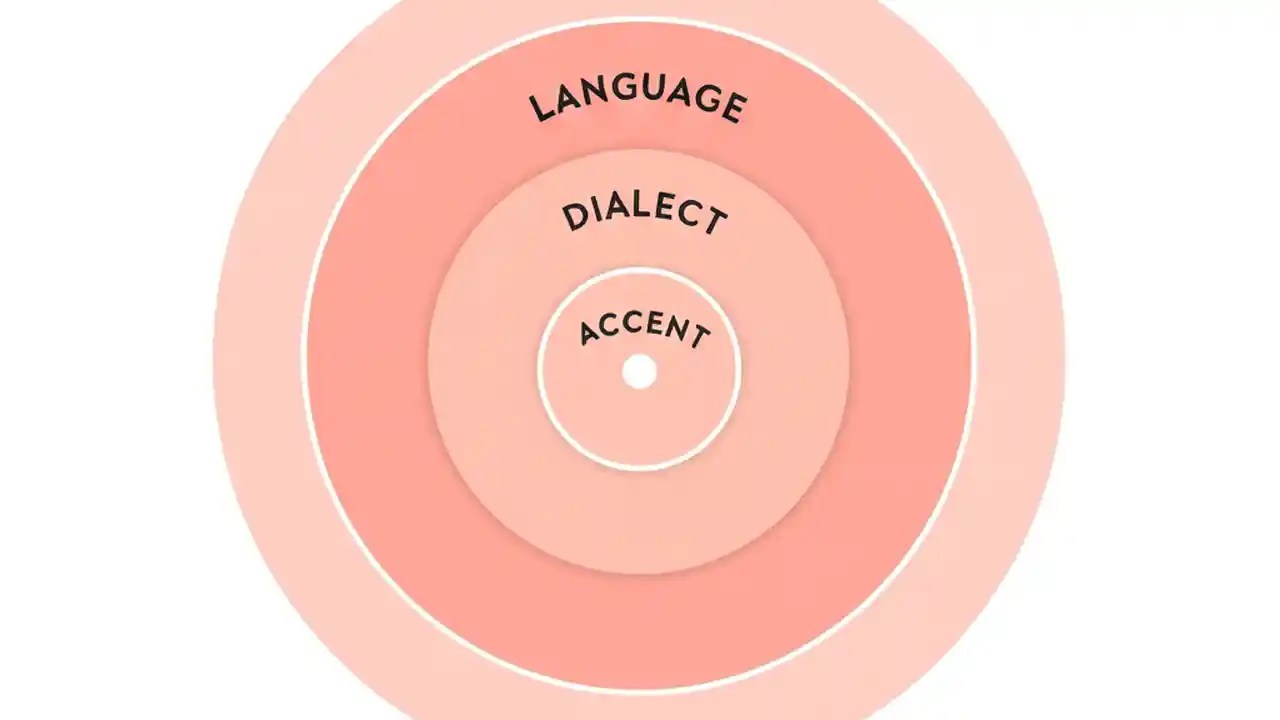 LANGUAGE

DIALECT

ACCENT