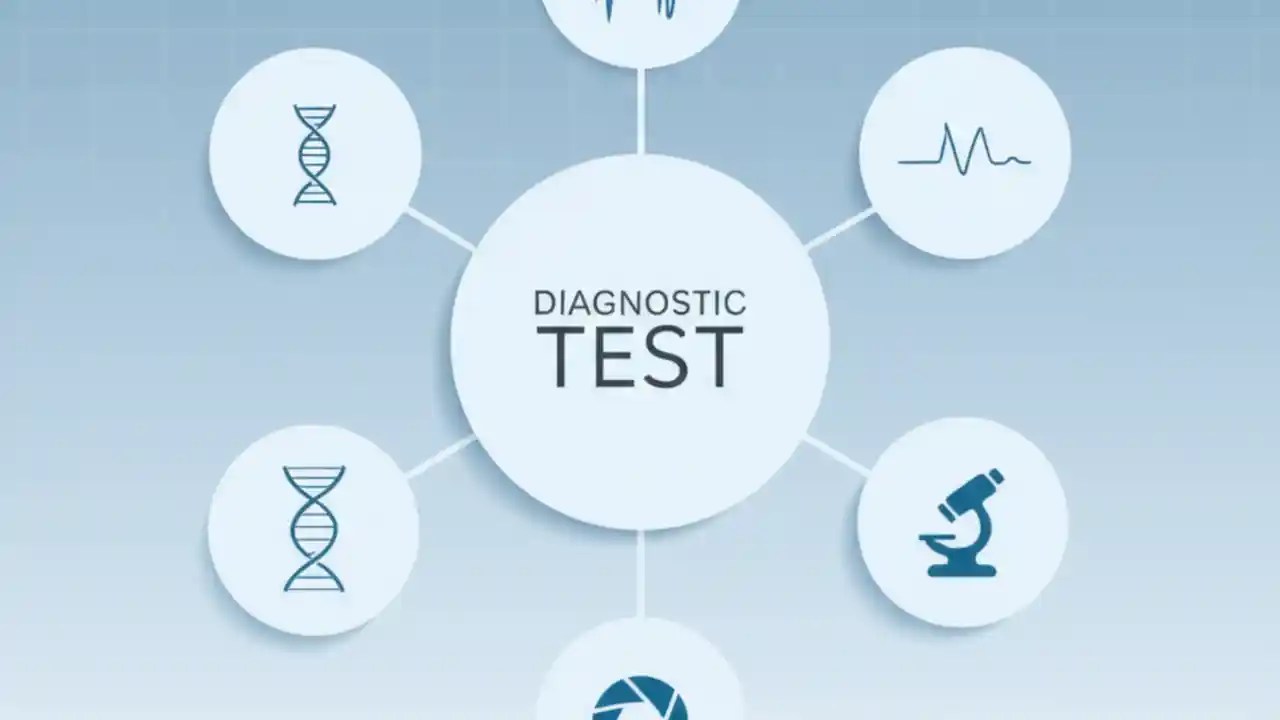 DIAGNOSTIC
TEST