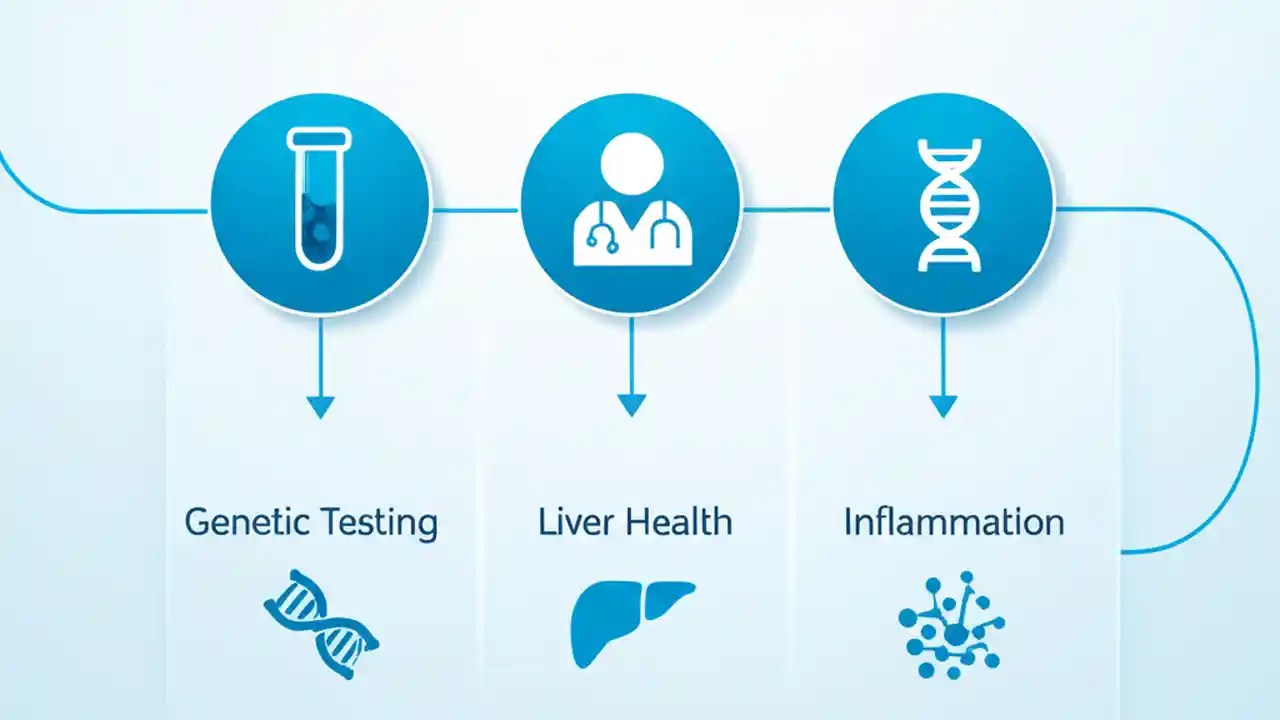 Genetic Testing

Liver Health

Inflammation