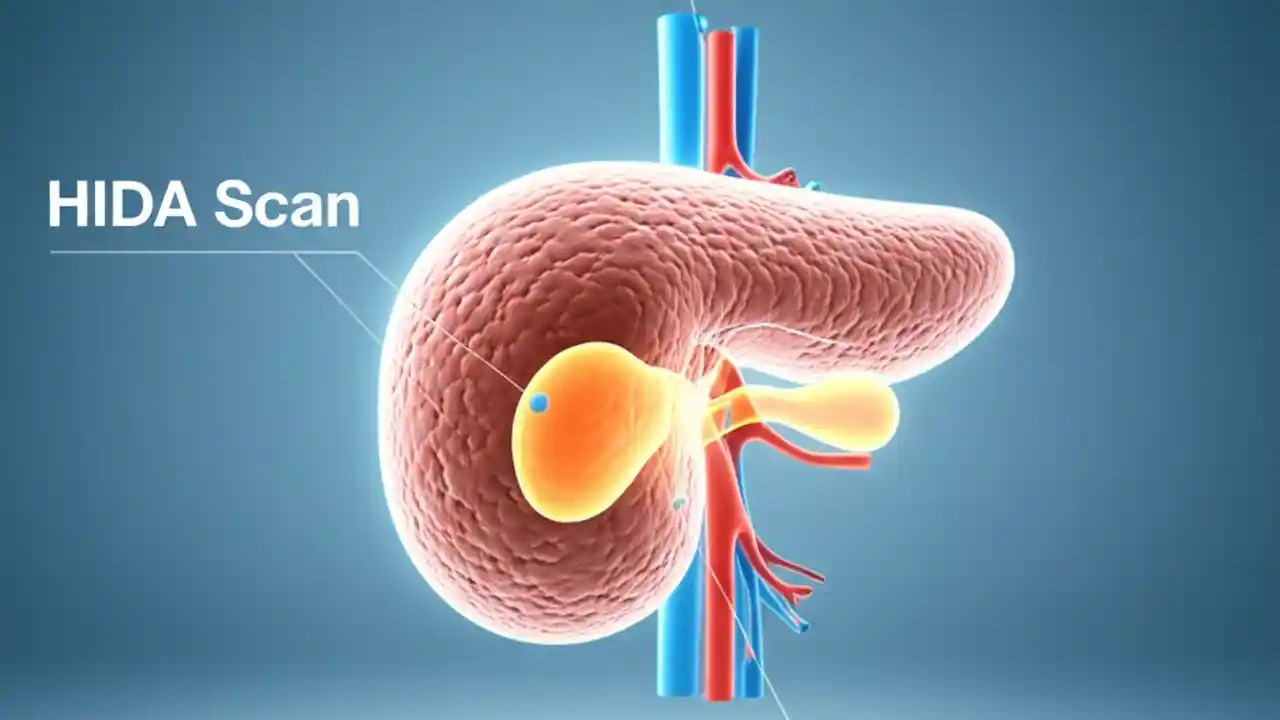 HIDA Scan