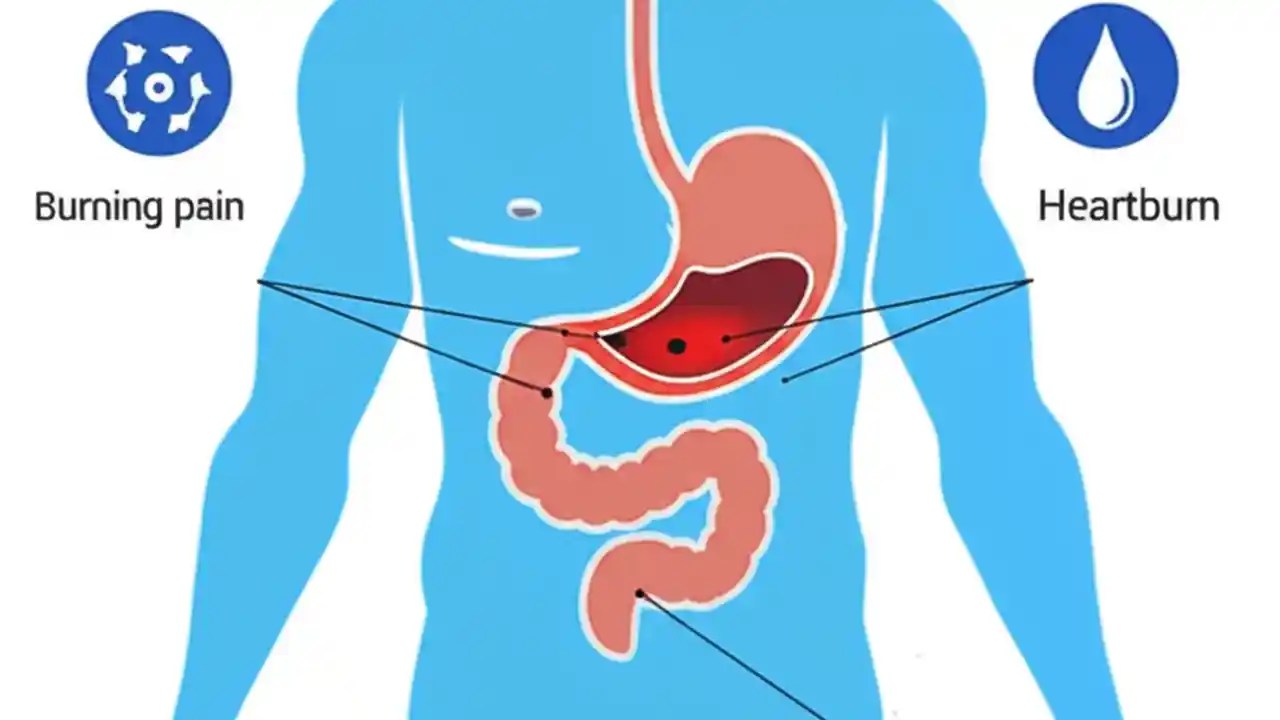 Burning pain

Heartburn