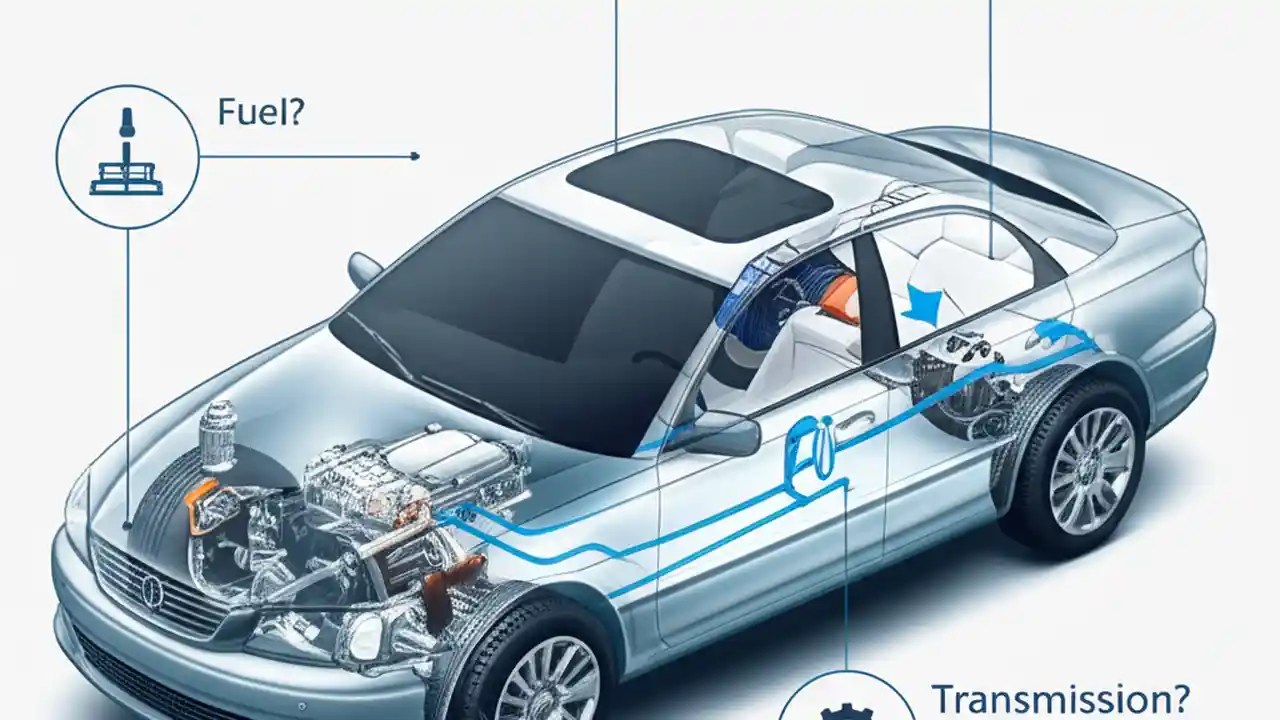 Fuel?

Transmission?