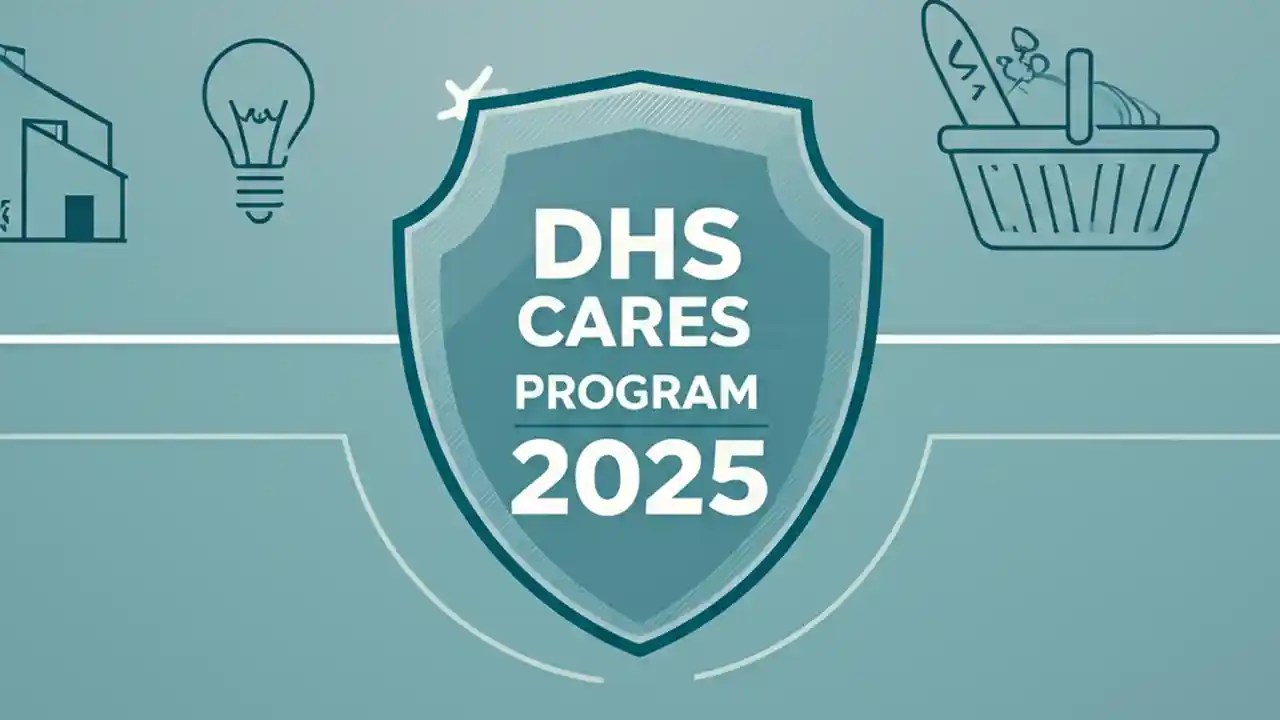 DHS
CARES
PROGRAM
2025